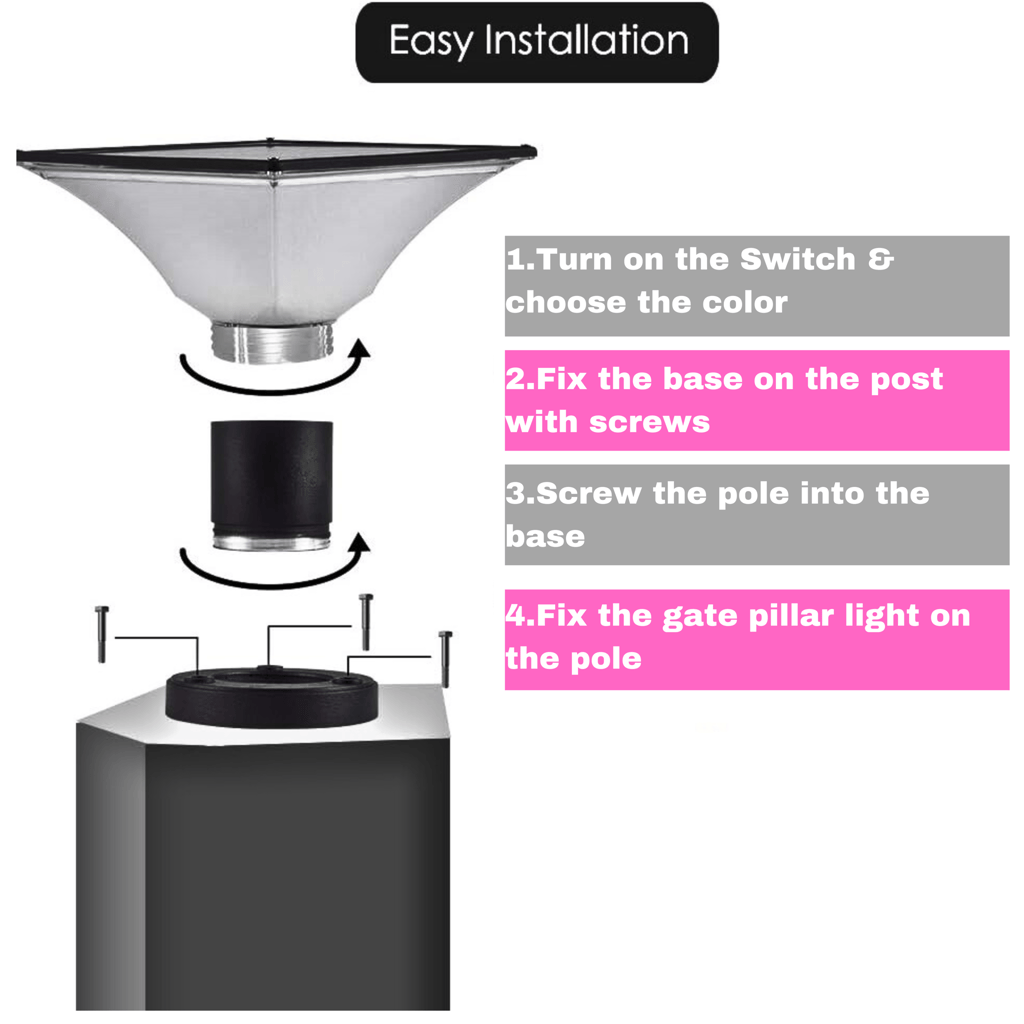 Easy Installation

1.Turn on the Switch & choose the color

2.Fix the base on the post with screws

3.Screw the pole into the base

4.Fix the gate pillar light on the pole