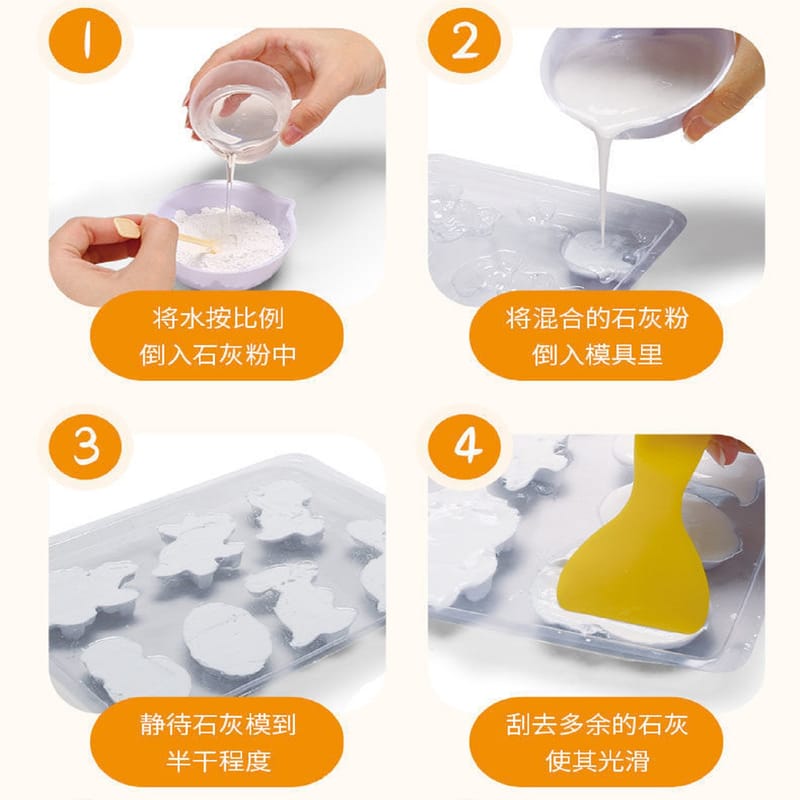 1

将水按比例
倒入石灰粉中

2

将混合的石灰粉
倒入模具里

3

静待石灰模到
半干程度

4

刮去多余的石灰
使其光滑