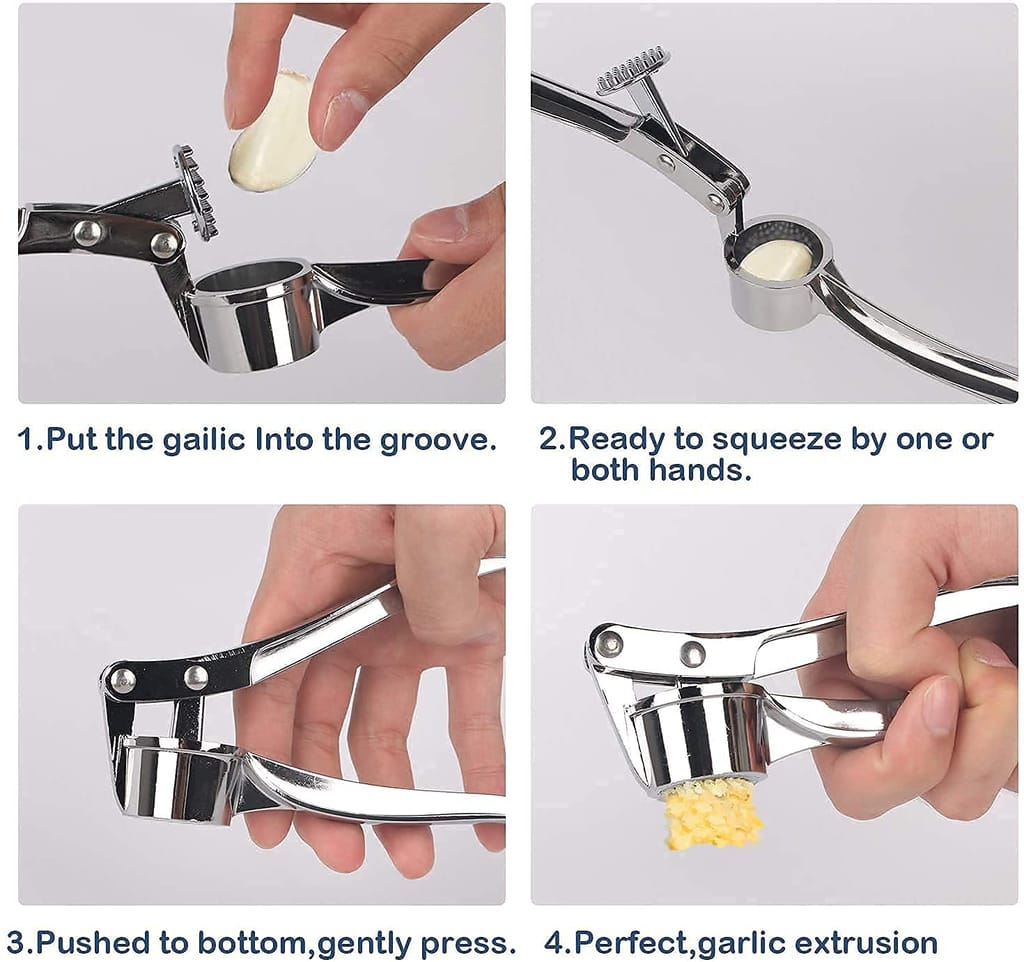 1.Put the gailic Into the groove.

2.Ready to squeeze by one or both hands.

3.Pushed to bottom,gently press.

4.Perfect,garlic extrusion