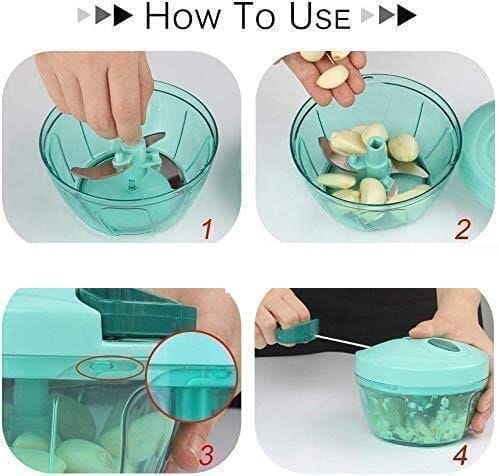 HOW TO USE

1

2

3

4