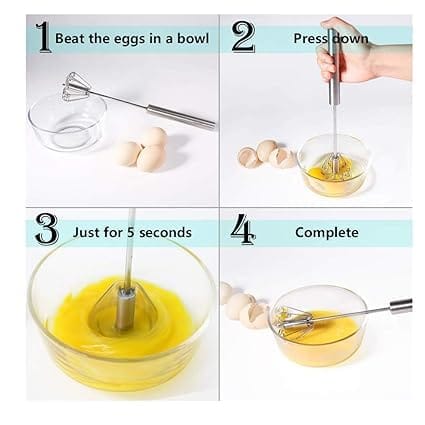 1 Beat the eggs in a bowl

2 Press down

3 Just for 5 seconds

4 Complete