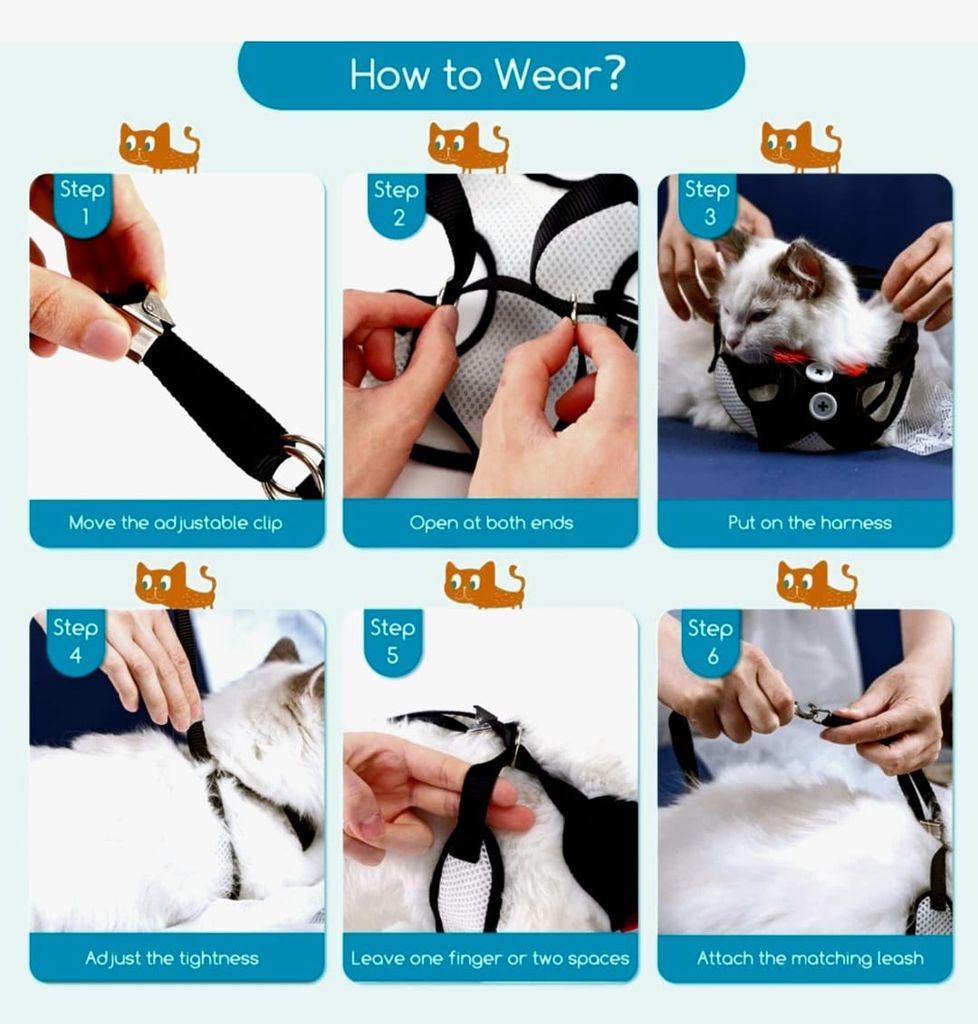 How to Wear?

Step 1

Move the adjustable clip

Step 2

Open at both ends

Step 3

Put on the harness

Step 4

Adjust the tightness

Step 5

Leave one finger or two spaces

Step 6

Attach the matching leash