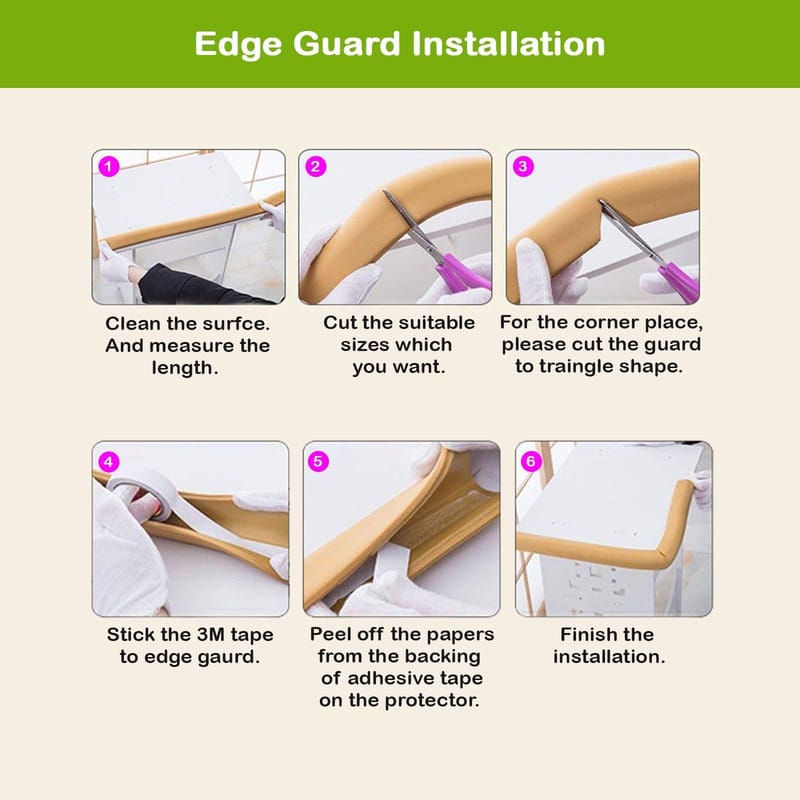 Edge Guard Installation

1

Clean the surfce. And measure the length.

2

Cut the suitable sizes which you want.

3

For the corner place, please cut the guard to traingle shape.

4

Stick the 3M tape to edge gaurd.

5

Peel off the papers from the backing of adhesive tape on the protector.

6

Finish the installation.