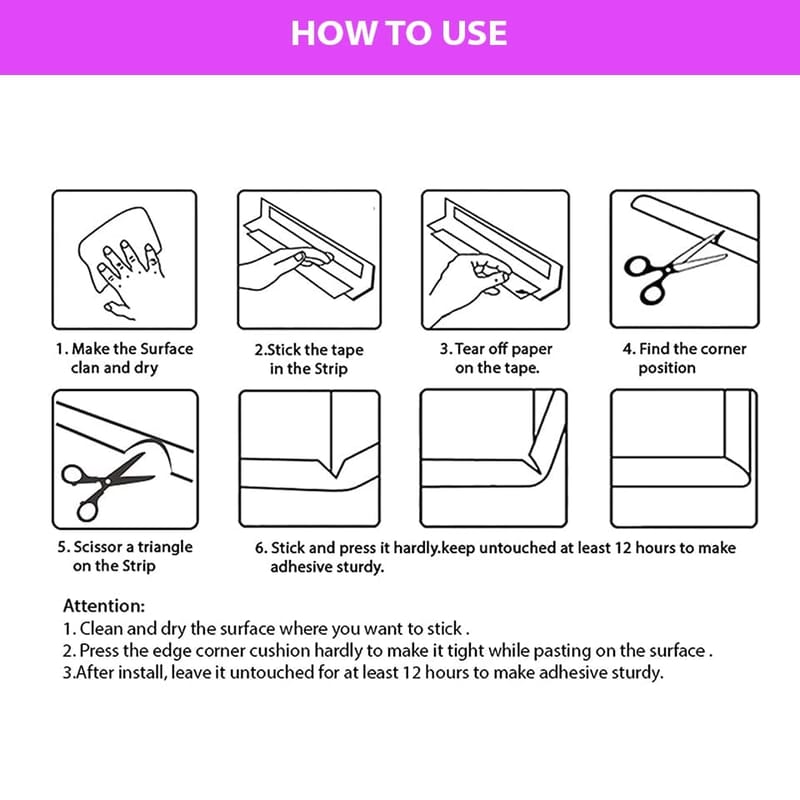 HOW TO USE

1. Make the Surface clan and dry

2.Stick the tape in the Strip

3. Tear off paper on the tape.

4. Find the corner position

5. Scissor a triangle on the Strip

6. Stick and press it hardly.keep untouched at least 12 hours to make adhesive sturdy.

Attention:
1. Clean and dry the surface where you want to stick .
2. Press the edge corner cushion hardly to make it tight while pasting on the surface .
3.After install, leave it untouched for at least 12 hours to make adhesive sturdy.