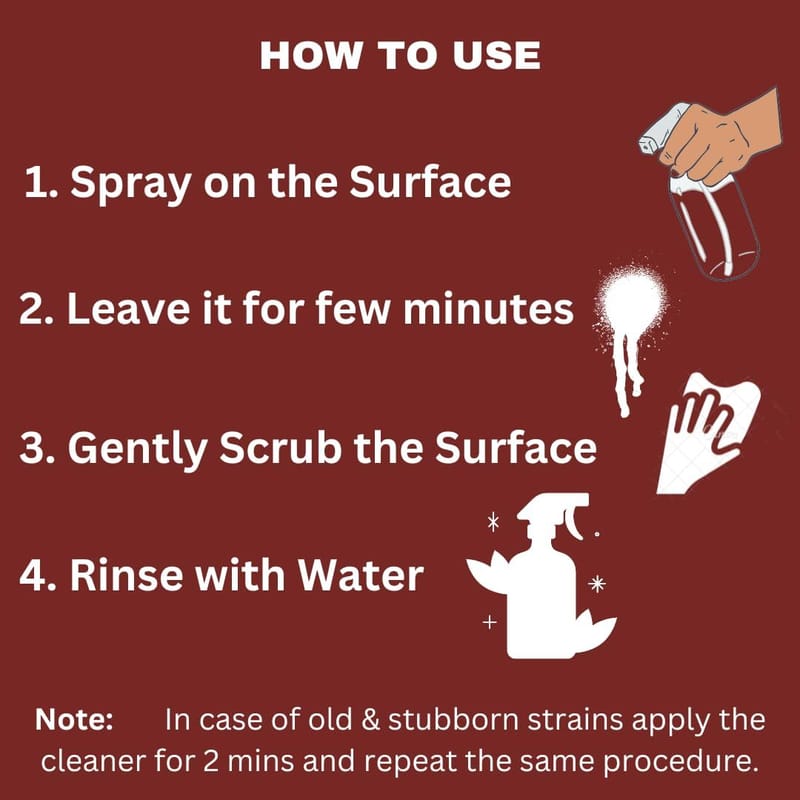 HOW TO USE

1. Spray on the Surface

2. Leave it for few minutes

3. Gently Scrub the Surface

4. Rinse with Water

Note: In case of old & stubborn strains apply the cleaner for 2 mins and repeat the same procedure.