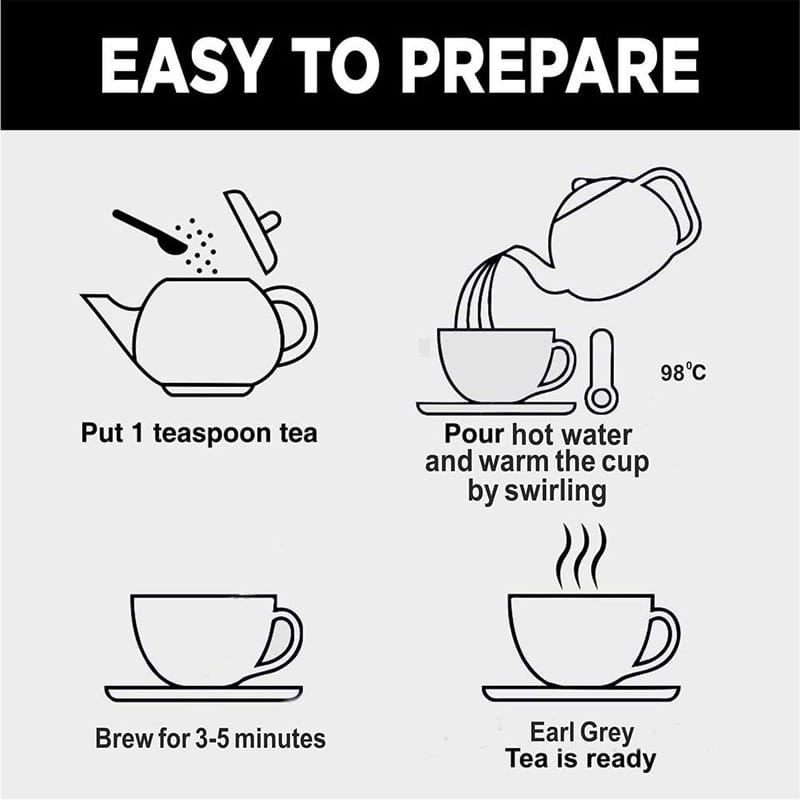 EASY TO PREPARE

Put 1 teaspoon tea

98°C

Pour hot water and warm the cup by swirling

Brew for 3-5 minutes

Earl Grey Tea is ready