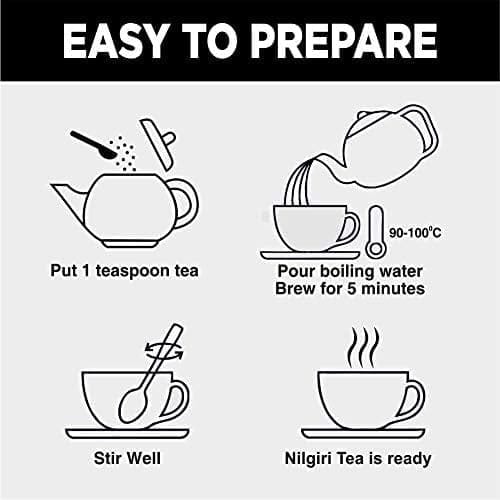 EASY TO PREPARE

Put 1 teaspoon tea

90-100°C

Pour boiling water
Brew for 5 minutes

Stir Well

Nilgiri Tea is ready