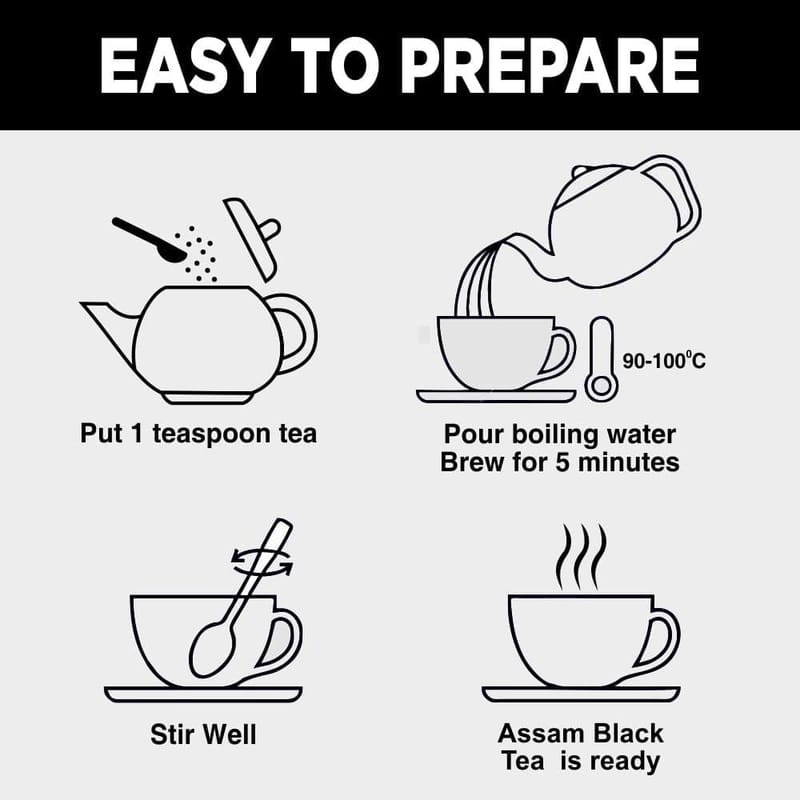 EASY TO PREPARE

Put 1 teaspoon tea

90-100°C

Pour boiling water
Brew for 5 minutes

Stir Well

Assam Black
Tea is ready