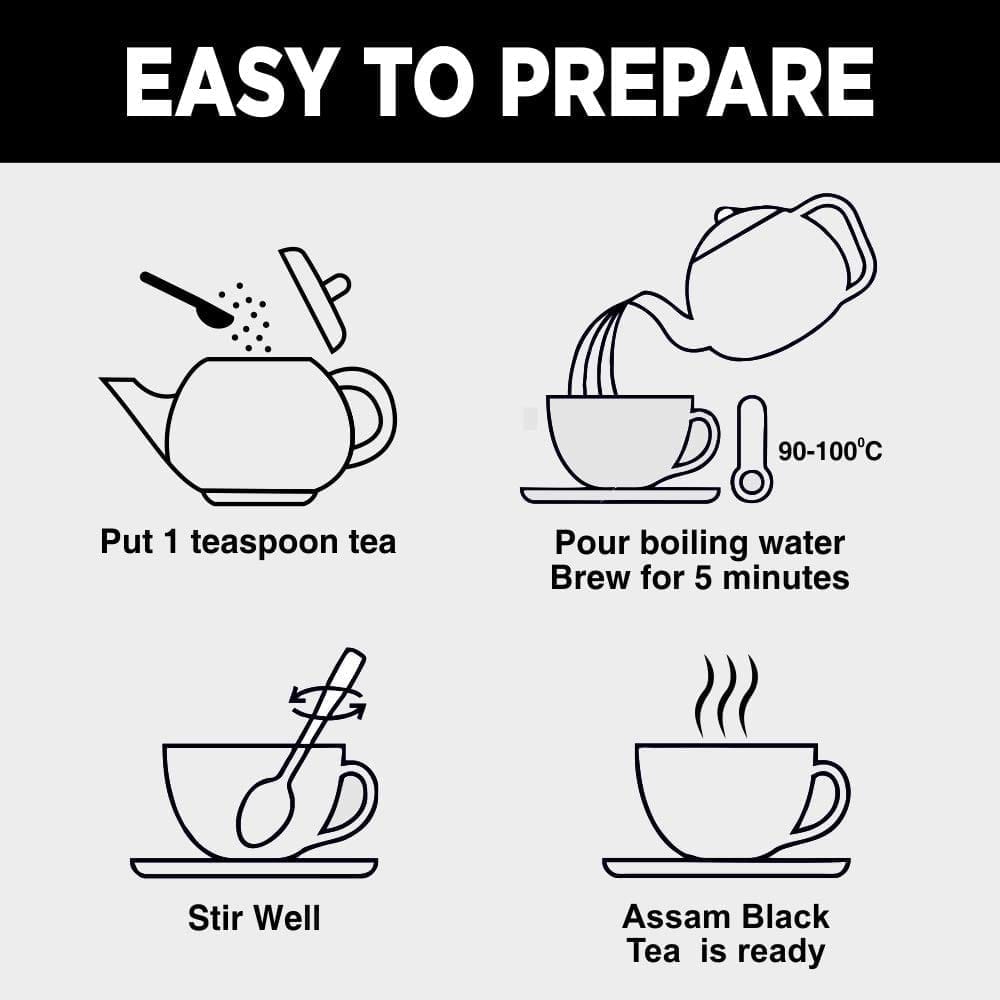 EASY TO PREPARE

Put 1 teaspoon tea

90-100°C

Pour boiling water
Brew for 5 minutes

Stir Well

Assam Black
Tea is ready