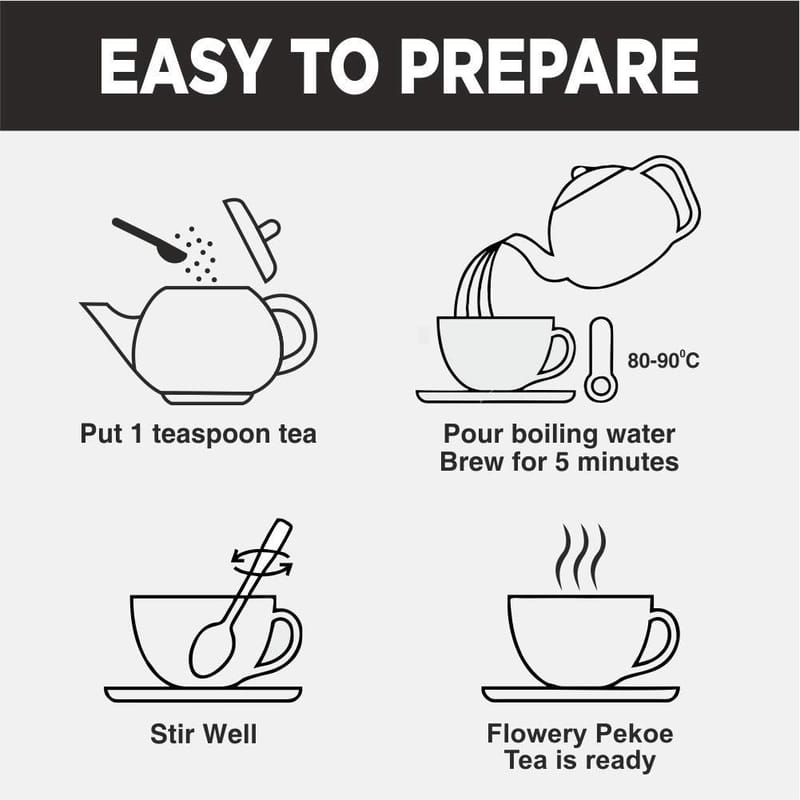 EASY TO PREPARE

Put 1 teaspoon tea

80-90$^0$C

Pour boiling water
Brew for 5 minutes

Stir Well

Flowery Pekoe
Tea is ready