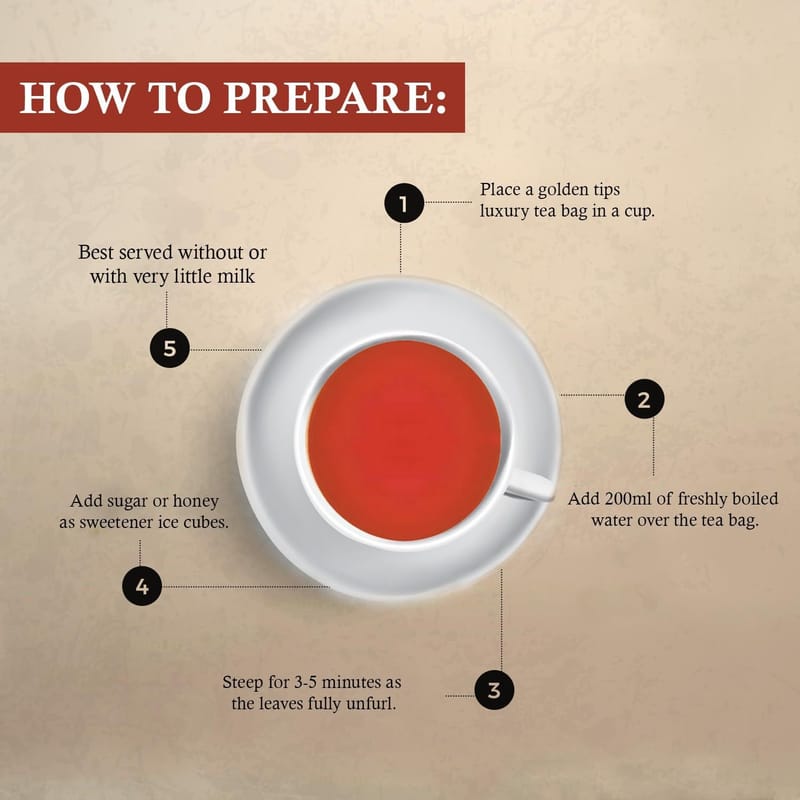 HOW TO PREPARE:

1 Place a golden tips luxury tea bag in a cup.

2 Add 200ml of freshly boiled water over the tea bag.

3 Steep for 3-5 minutes as the leaves fully unfurl.

4 Add sugar or honey as sweetener ice cubes.

5 Best served without or with very little milk