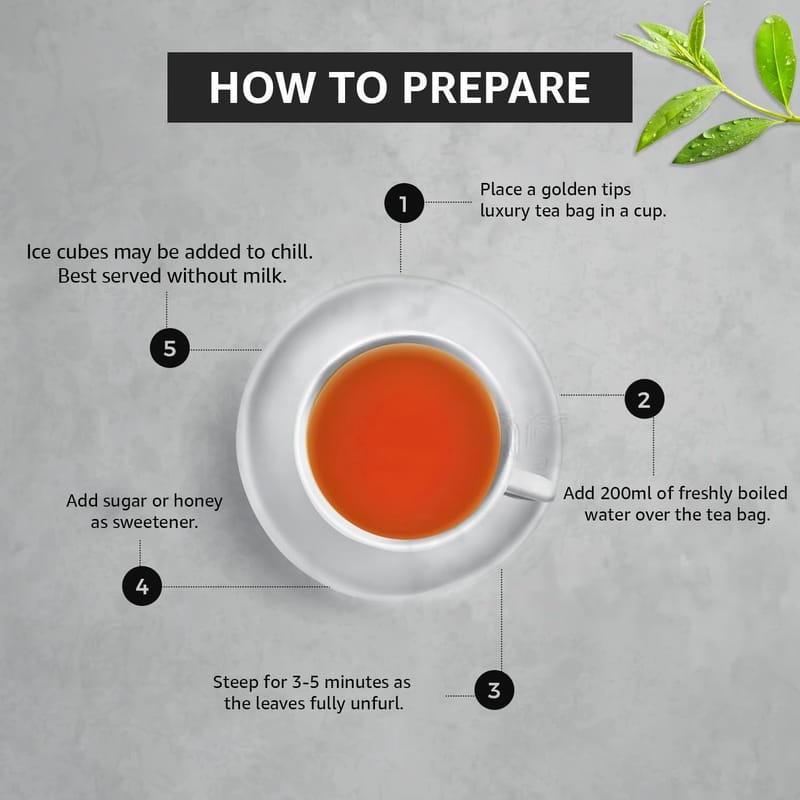 HOW TO PREPARE

1 Place a golden tips luxury tea bag in a cup.

2 Add 200ml of freshly boiled water over the tea bag.

3 Steep for 3-5 minutes as the leaves fully unfurl.

4 Add sugar or honey as sweetener.

5 Ice cubes may be added to chill. Best served without milk.