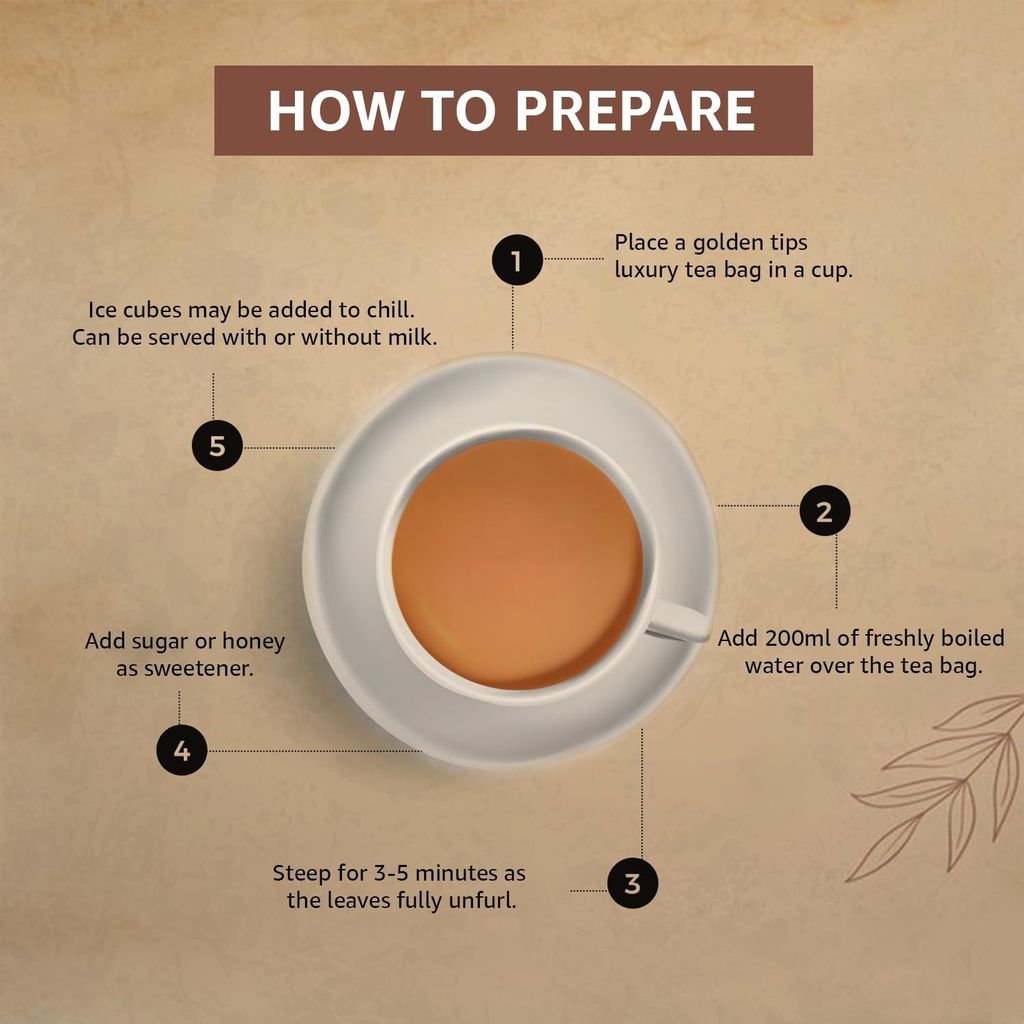 HOW TO PREPARE

1 Place a golden tips luxury tea bag in a cup.

2 Add 200ml of freshly boiled water over the tea bag.

3 Steep for 3-5 minutes as the leaves fully unfurl.

4 Add sugar or honey as sweetener.

5 Ice cubes may be added to chill. Can be served with or without milk.