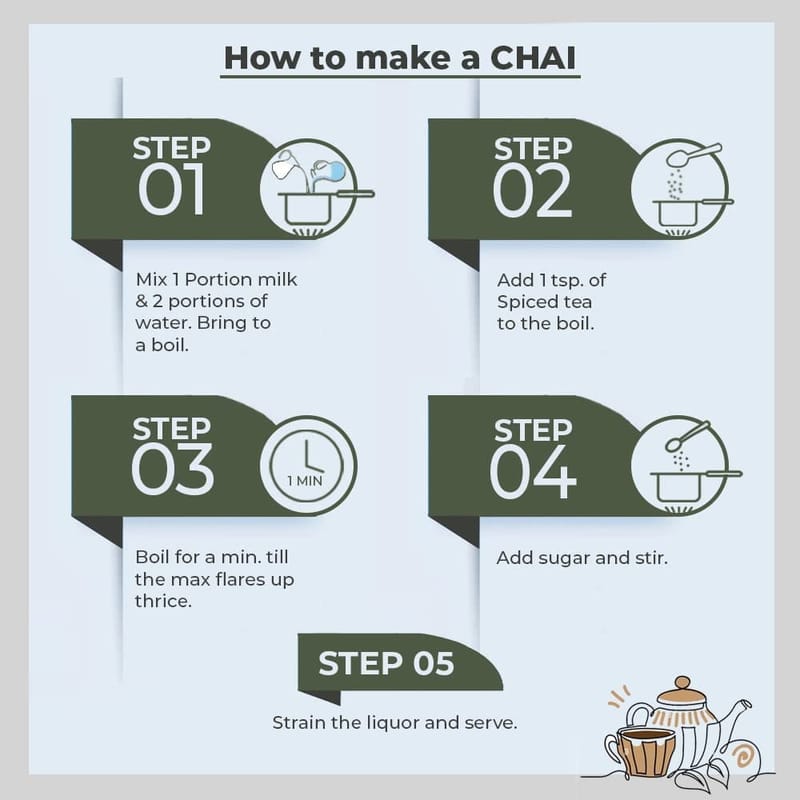 How to make a CHAI

STEP 01

Mix 1 Portion milk & 2 portions of water. Bring to a boil.

STEP 02

Add 1 tsp. of Spiced tea to the boil.

STEP 03

1 MIN

Boil for a min. till the max flares up thrice.

STEP 04

Add sugar and stir.

STEP 05

Strain the liquor and serve.