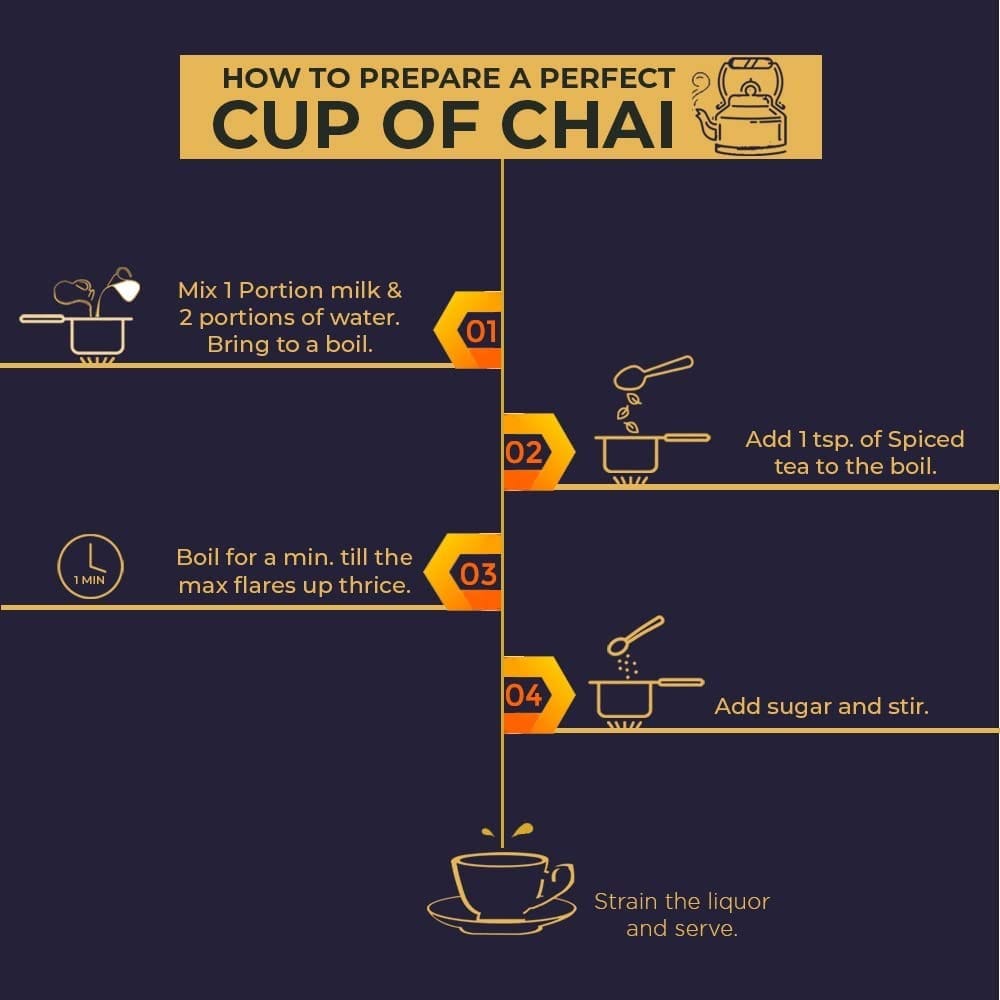 HOW TO PREPARE A PERFECT
CUP OF CHAI

Mix 1 Portion milk & 2 portions of water. Bring to a boil.

01

02

Add 1 tsp. of Spiced tea to the boil.

1 MIN

Boil for a min. till the max flares up thrice.

03

04

Add sugar and stir.

Strain the liquor and serve.