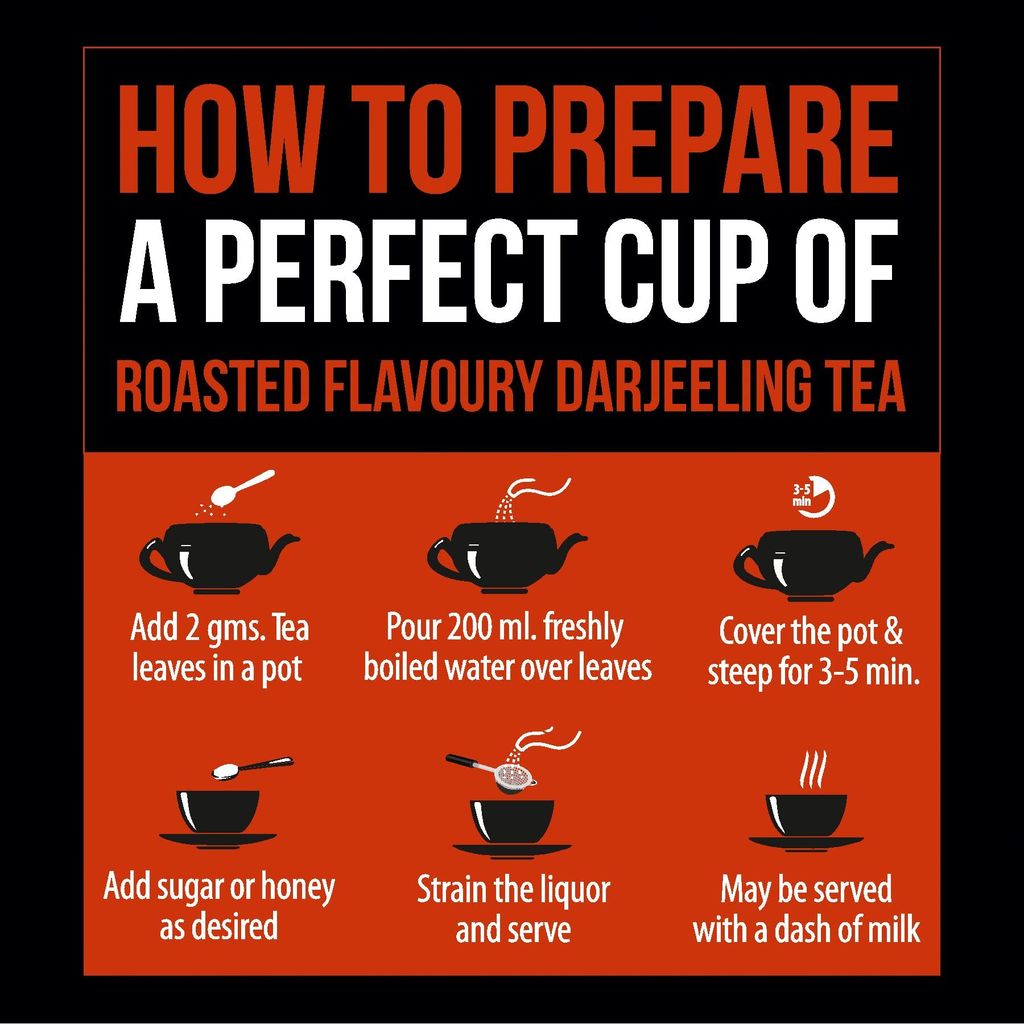 HOW TO PREPARE
A PERFECT CUP OF
ROASTED FLAVOURY DARJEELING TEA

Add 2 gms. Tea leaves in a pot

Pour 200 ml. freshly boiled water over leaves

3-5 min

Cover the pot & steep for 3-5 min.

Add sugar or honey as desired

Strain the liquor and serve

May be served with a dash of milk