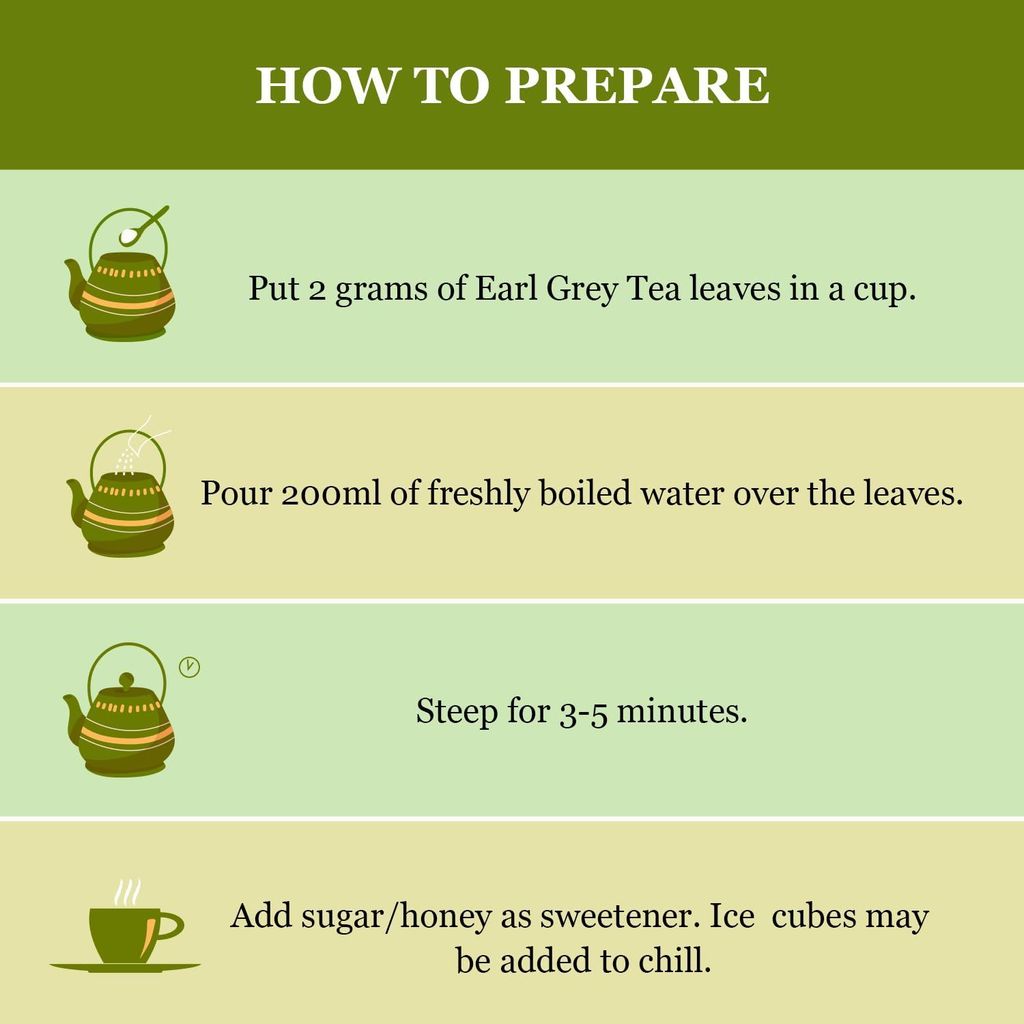 HOW TO PREPARE

Put 2 grams of Earl Grey Tea leaves in a cup.

Pour 200ml of freshly boiled water over the leaves.

Steep for 3-5 minutes.

Add sugar/honey as sweetener. Ice cubes may be added to chill.