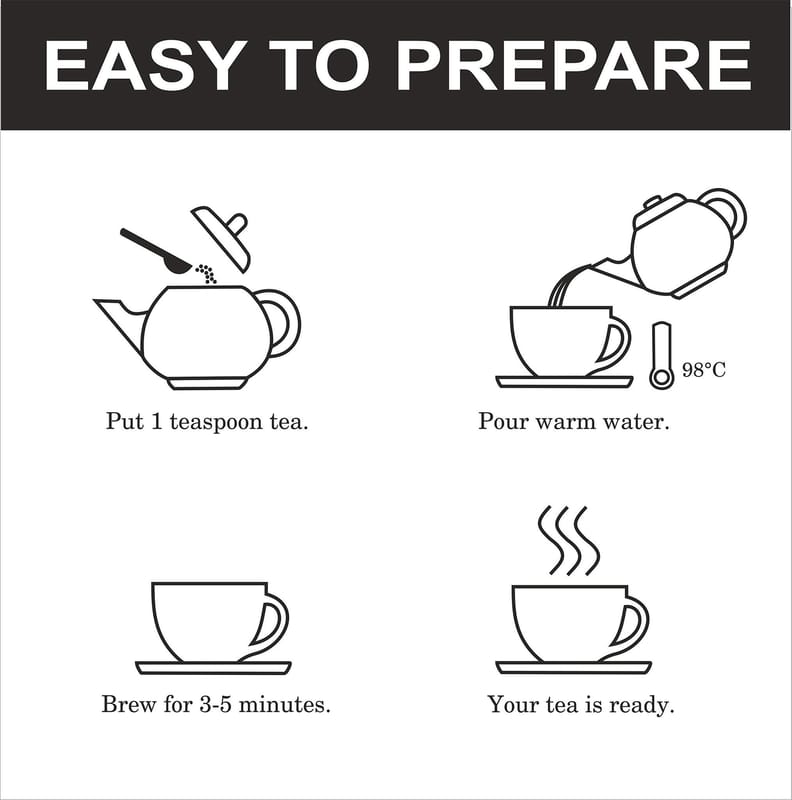 EASY TO PREPARE

Put 1 teaspoon tea.

98°C

Pour warm water.

Brew for 3-5 minutes.

Your tea is ready.