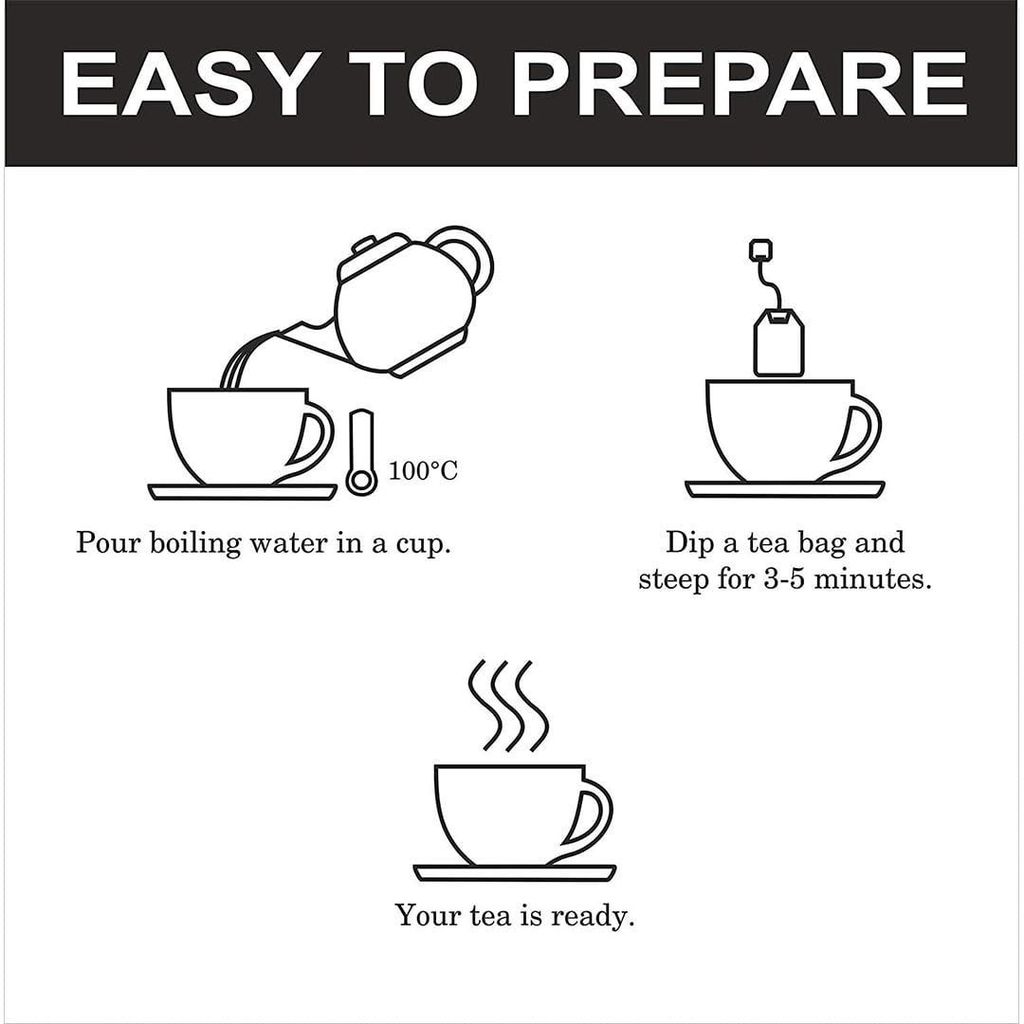 EASY TO PREPARE

100°C

Pour boiling water in a cup.

Dip a tea bag and steep for 3-5 minutes.

Your tea is ready.