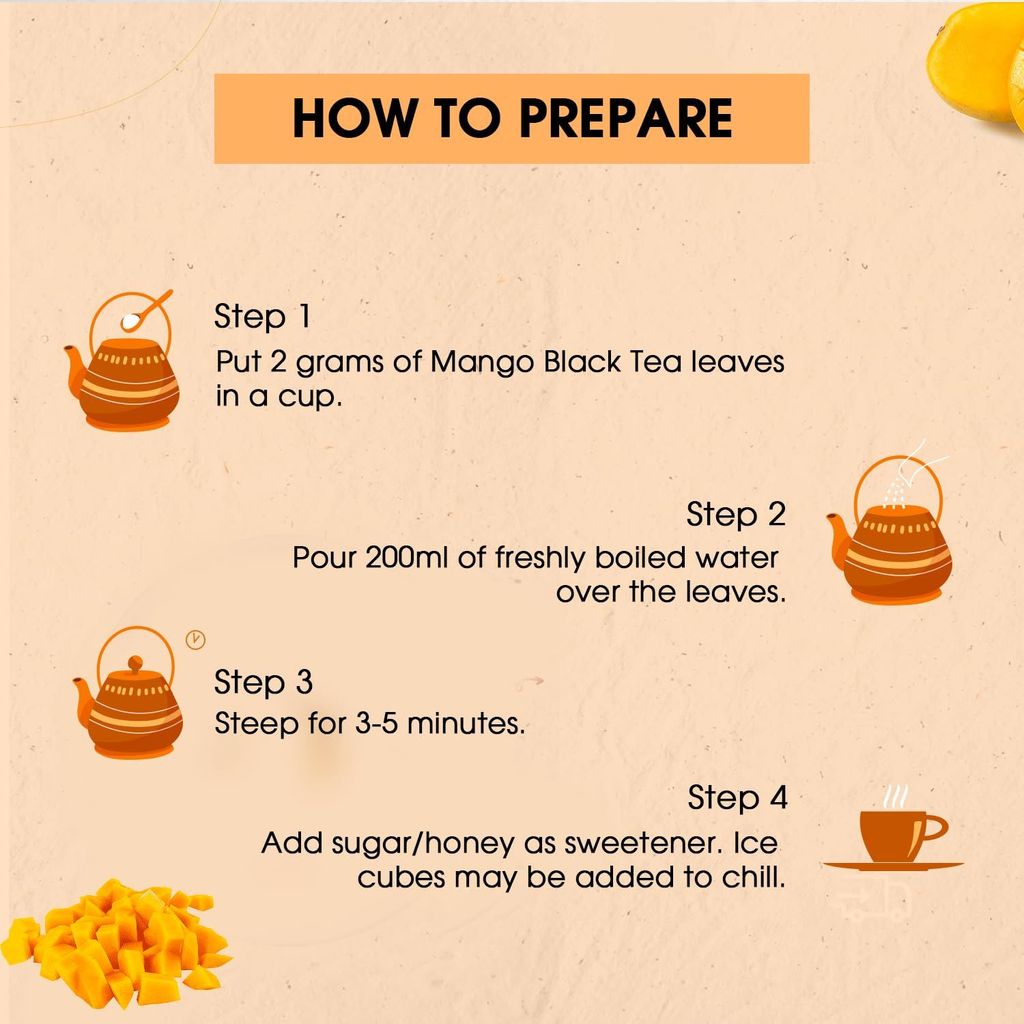 HOW TO PREPARE

Step 1
Put 2 grams of Mango Black Tea leaves in a cup.

Step 2
Pour 200ml of freshly boiled water over the leaves.

Step 3
Steep for 3-5 minutes.

Step 4
Add sugar/honey as sweetener. Ice cubes may be added to chill.