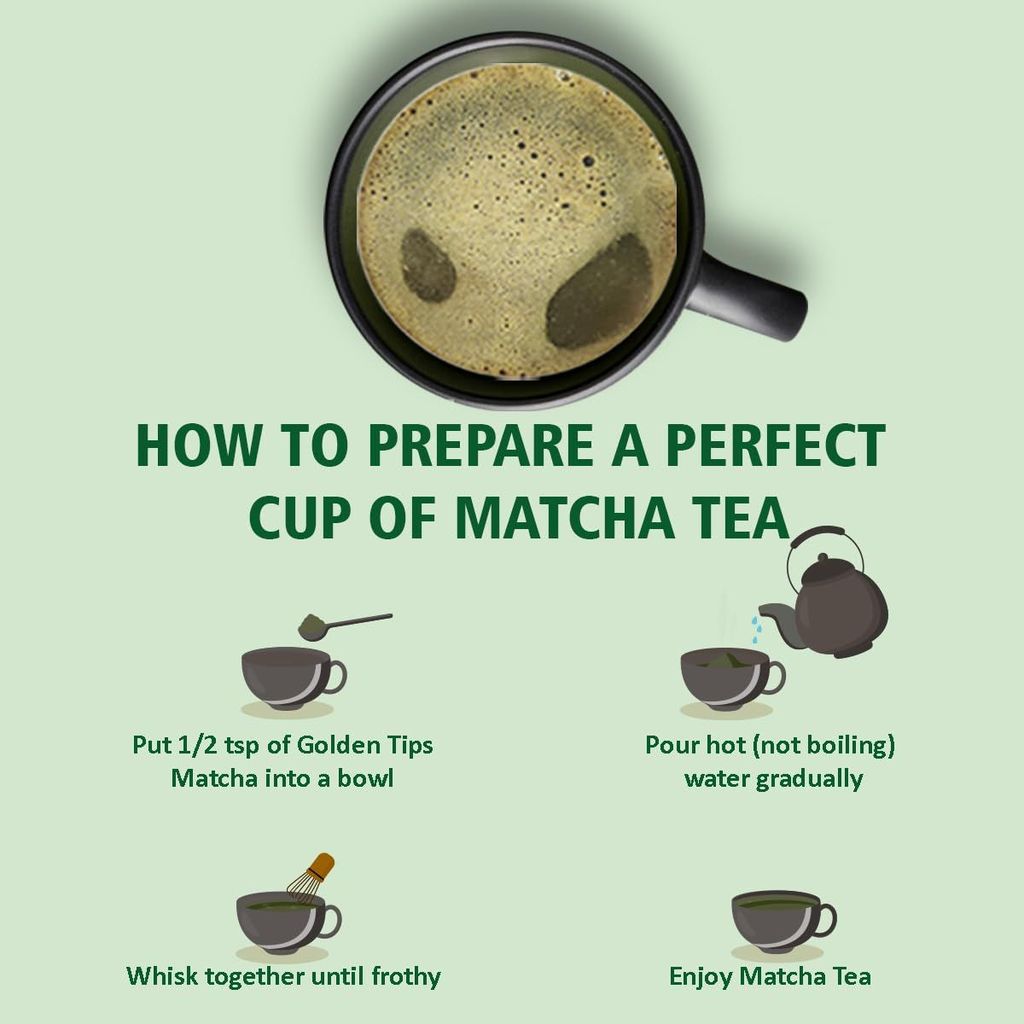 HOW TO PREPARE A PERFECT CUP OF MATCHA TEA

Put 1/2 tsp of Golden Tips Matcha into a bowl

Pour hot (not boiling) water gradually

Whisk together until frothy

Enjoy Matcha Tea