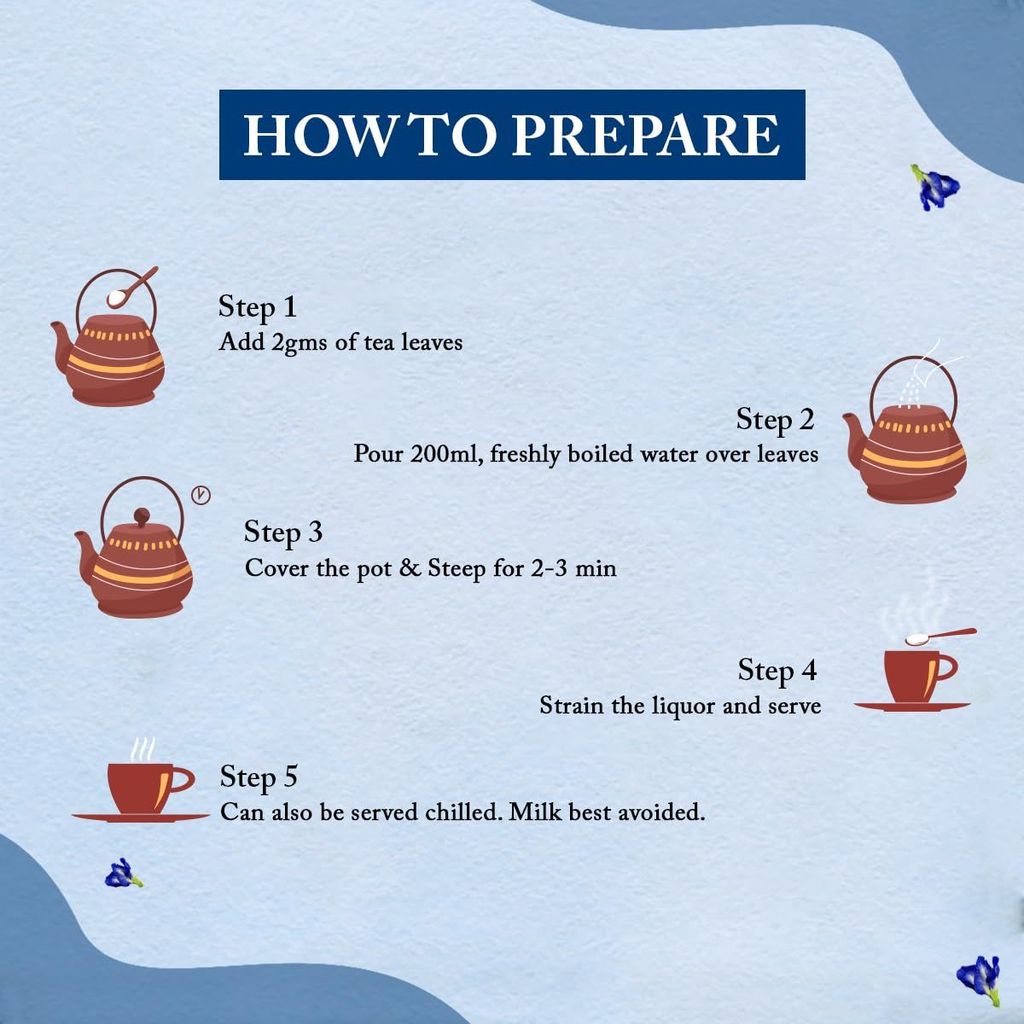 HOW TO PREPARE

Step 1
Add 2gms of tea leaves

Step 2
Pour 200ml, freshly boiled water over leaves

Step 3
Cover the pot & Steep for 2-3 min

Step 4
Strain the liquor and serve

Step 5
Can also be served chilled. Milk best avoided.