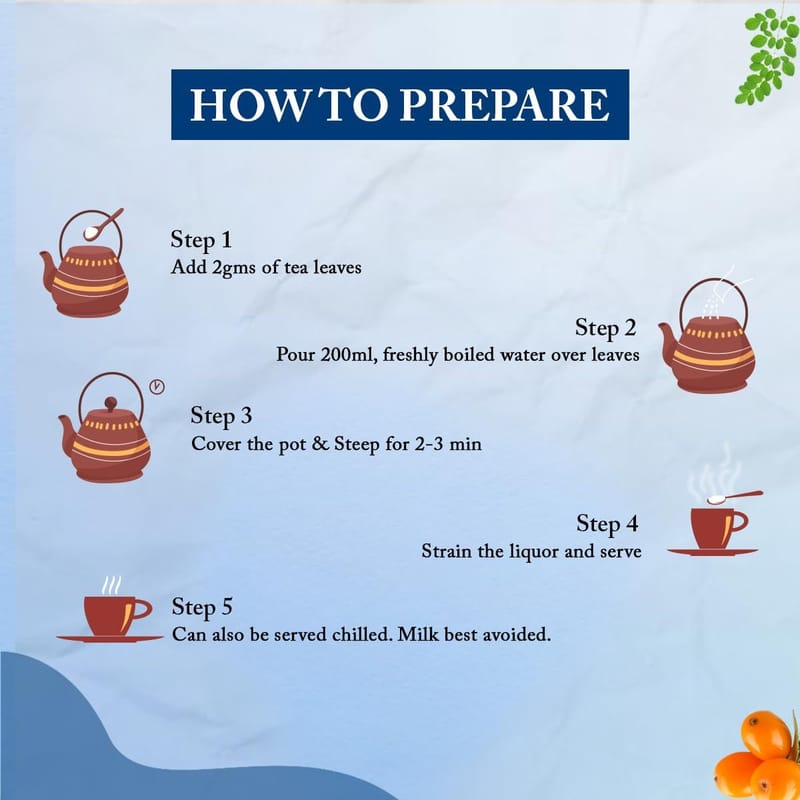 HOW TO PREPARE

Step 1
Add 2gms of tea leaves

Step 2
Pour 200ml, freshly boiled water over leaves

Step 3
Cover the pot & Steep for 2-3 min

Step 4
Strain the liquor and serve

Step 5
Can also be served chilled. Milk best avoided.