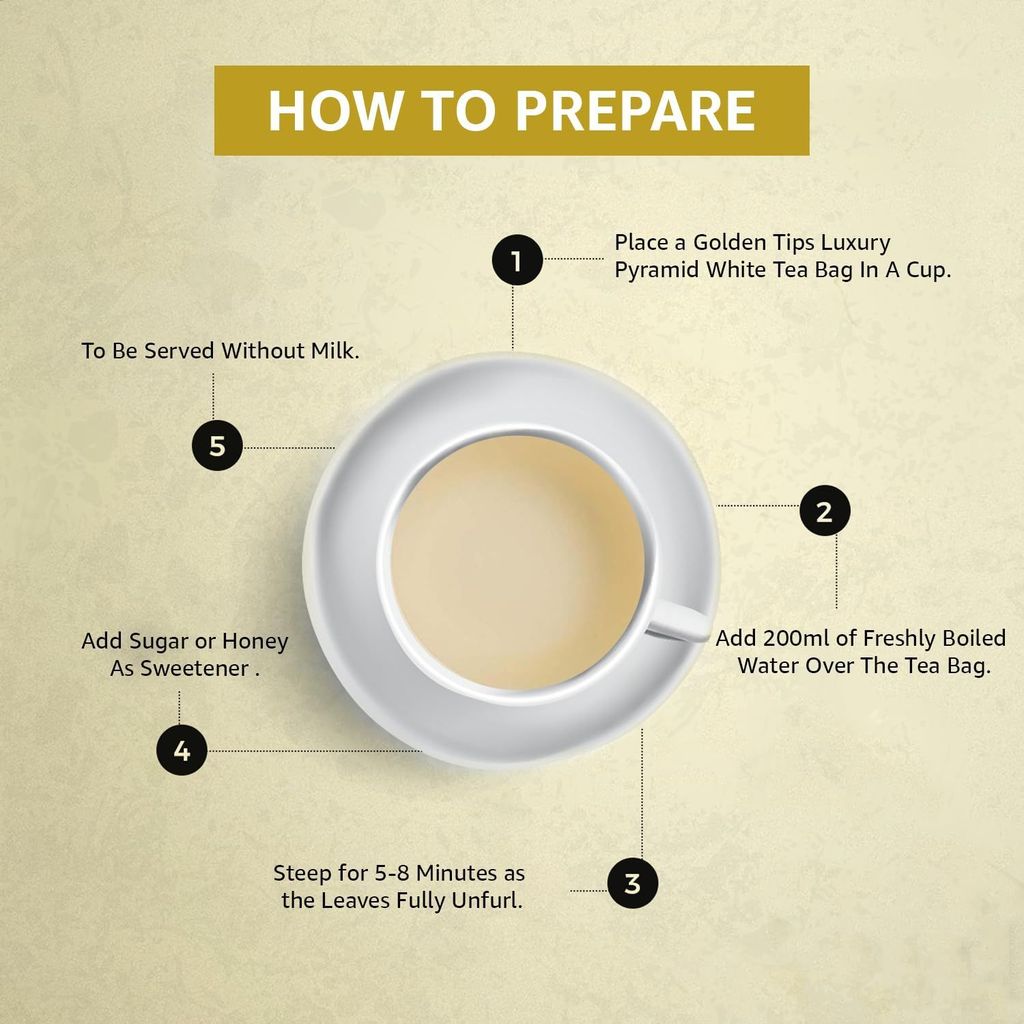 HOW TO PREPARE

1 Place a Golden Tips Luxury Pyramid White Tea Bag In A Cup.

2 Add 200ml of Freshly Boiled Water Over The Tea Bag.

3 Steep for 5-8 Minutes as the Leaves Fully Unfurl.

4 Add Sugar or Honey As Sweetener .

5 To Be Served Without Milk.