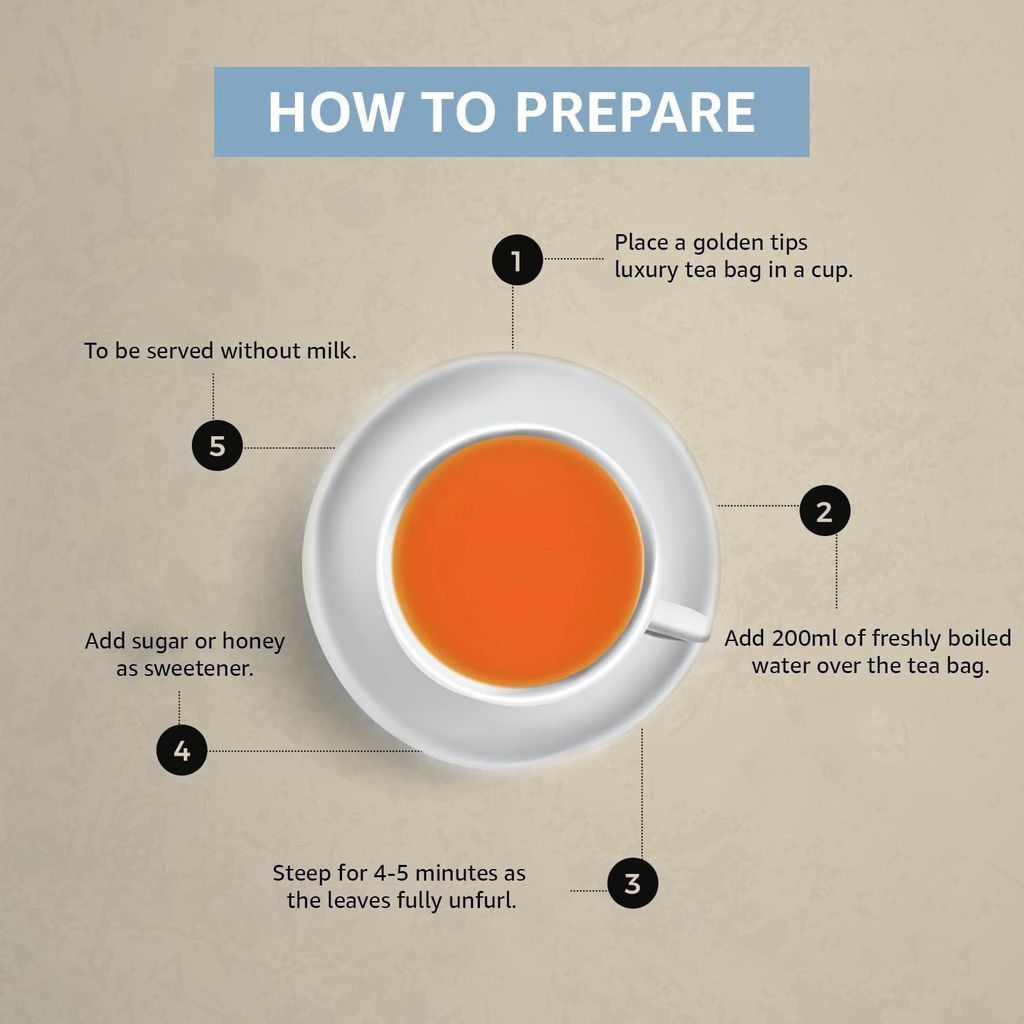 HOW TO PREPARE

1
Place a golden tips luxury tea bag in a cup.

2
Add 200ml of freshly boiled water over the tea bag.

3
Steep for 4-5 minutes as the leaves fully unfurl.

4
Add sugar or honey as sweetener.

5
To be served without milk.