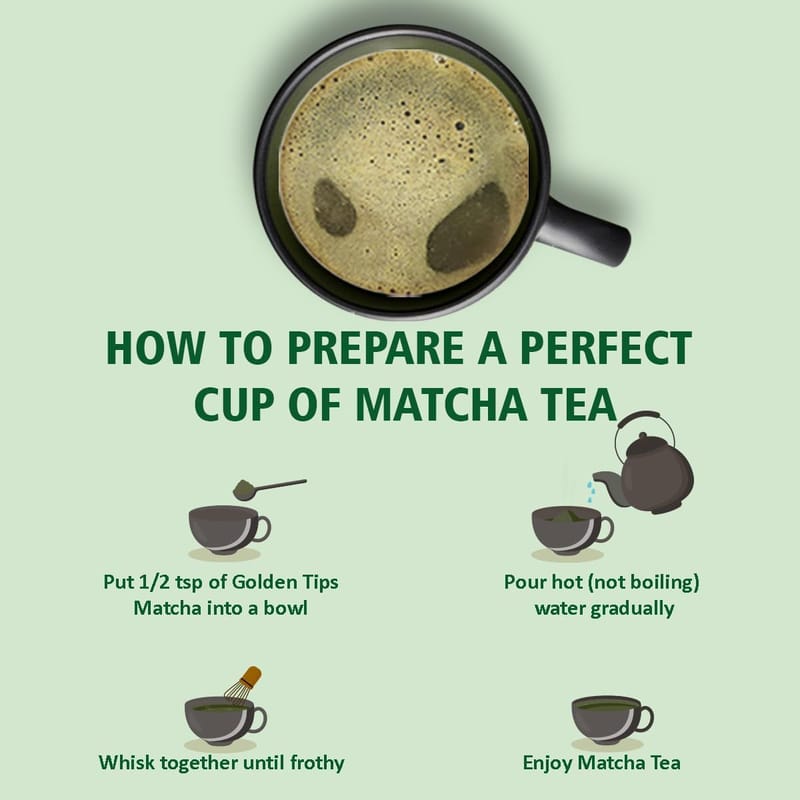 HOW TO PREPARE A PERFECT CUP OF MATCHA TEA

Put 1/2 tsp of Golden Tips Matcha into a bowl

Pour hot (not boiling) water gradually

Whisk together until frothy

Enjoy Matcha Tea