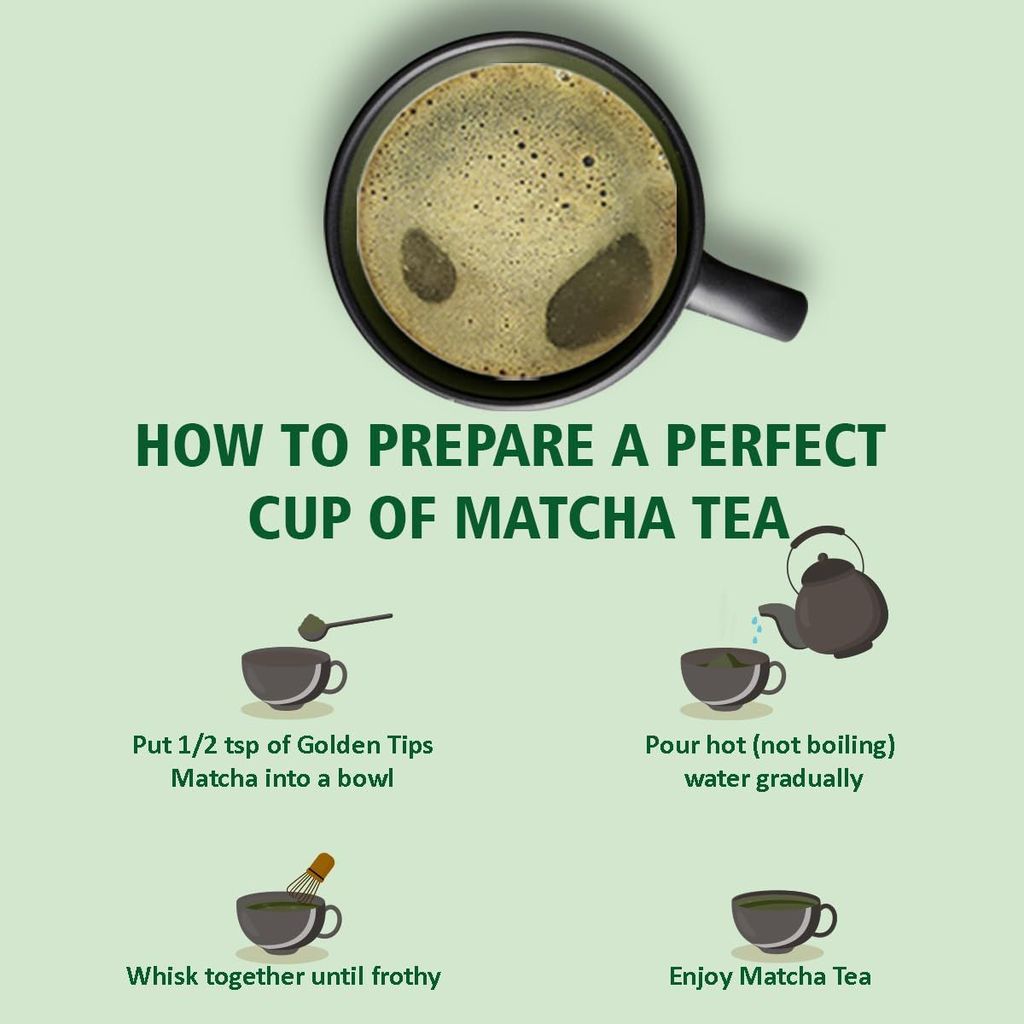 HOW TO PREPARE A PERFECT CUP OF MATCHA TEA

Put 1/2 tsp of Golden Tips Matcha into a bowl

Pour hot (not boiling) water gradually

Whisk together until frothy

Enjoy Matcha Tea