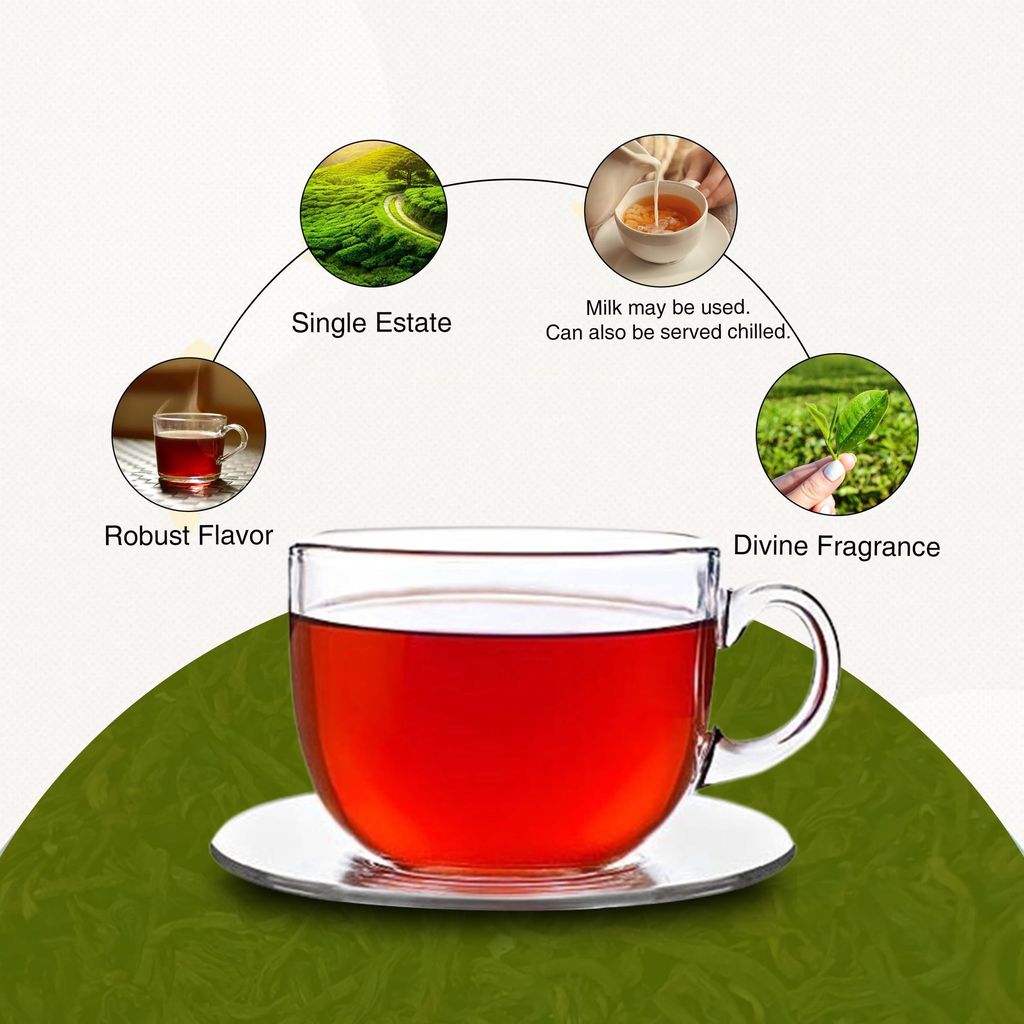 Single Estate

Milk may be used.
Can also be served chilled.

Robust Flavor

Divine Fragrance