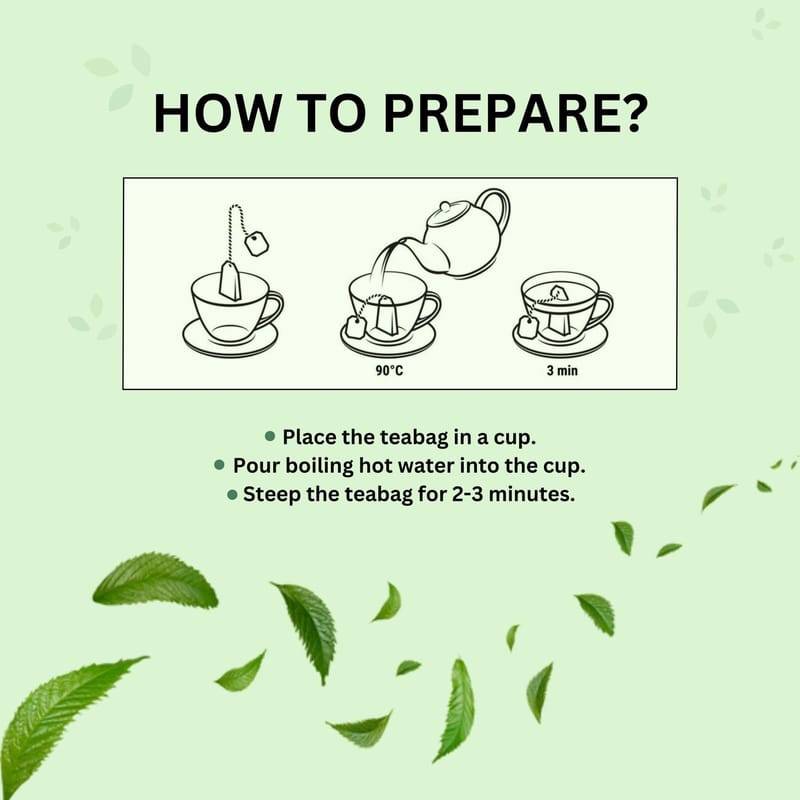 HOW TO PREPARE?

90°C

3 min

• Place the teabag in a cup.
• Pour boiling hot water into the cup.
• Steep the teabag for 2-3 minutes.