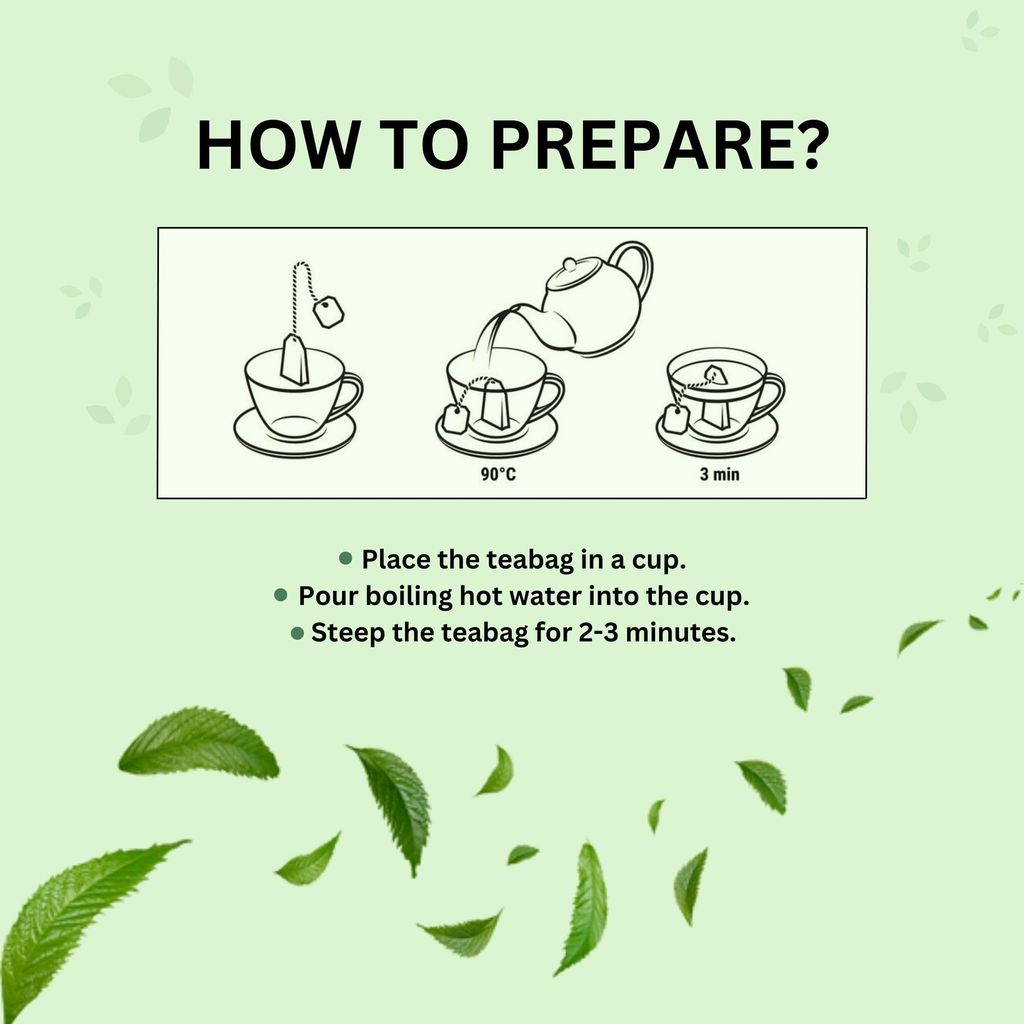 HOW TO PREPARE?

90°C

3 min

• Place the teabag in a cup.
• Pour boiling hot water into the cup.
• Steep the teabag for 2-3 minutes.