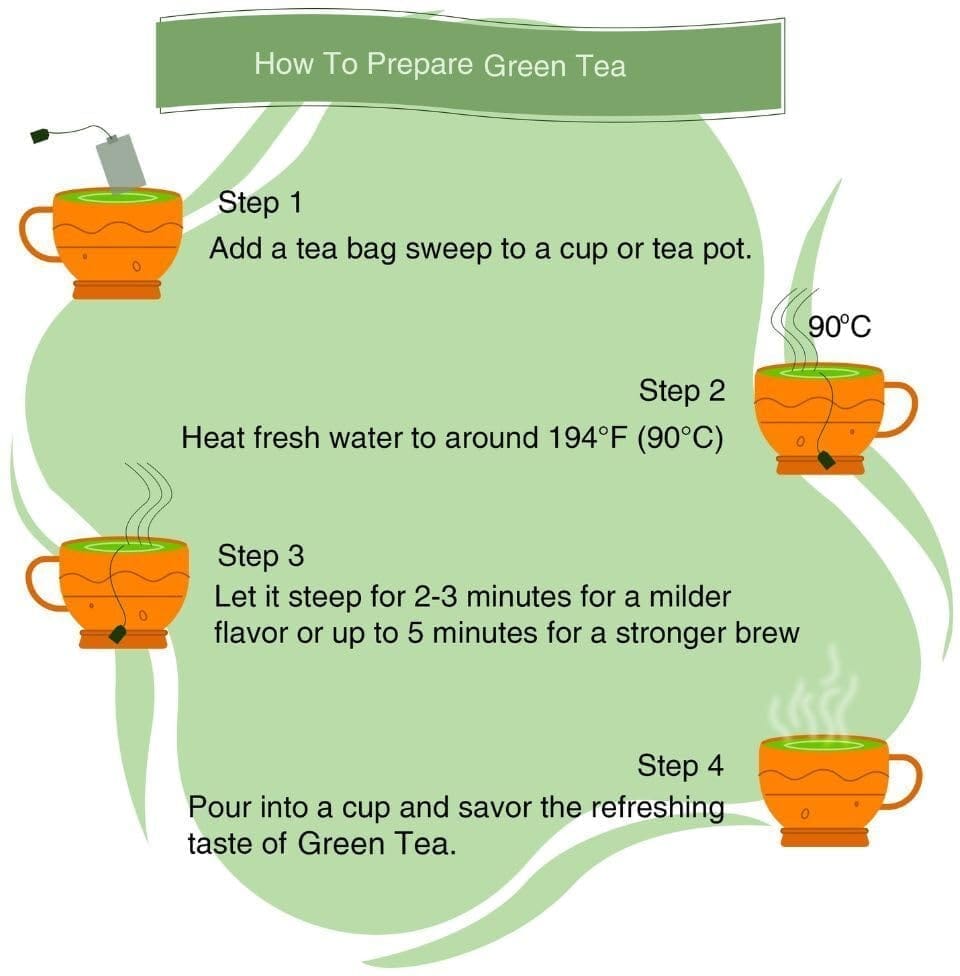 How To Prepare Green Tea

Step 1

Add a tea bag sweep to a cup or tea pot.

90°C

Step 2

Heat fresh water to around 194°F (90°C)

Step 3

Let it steep for 2-3 minutes for a milder flavor or up to 5 minutes for a stronger brew

Step 4

Pour into a cup and savor the refreshing taste of Green Tea.