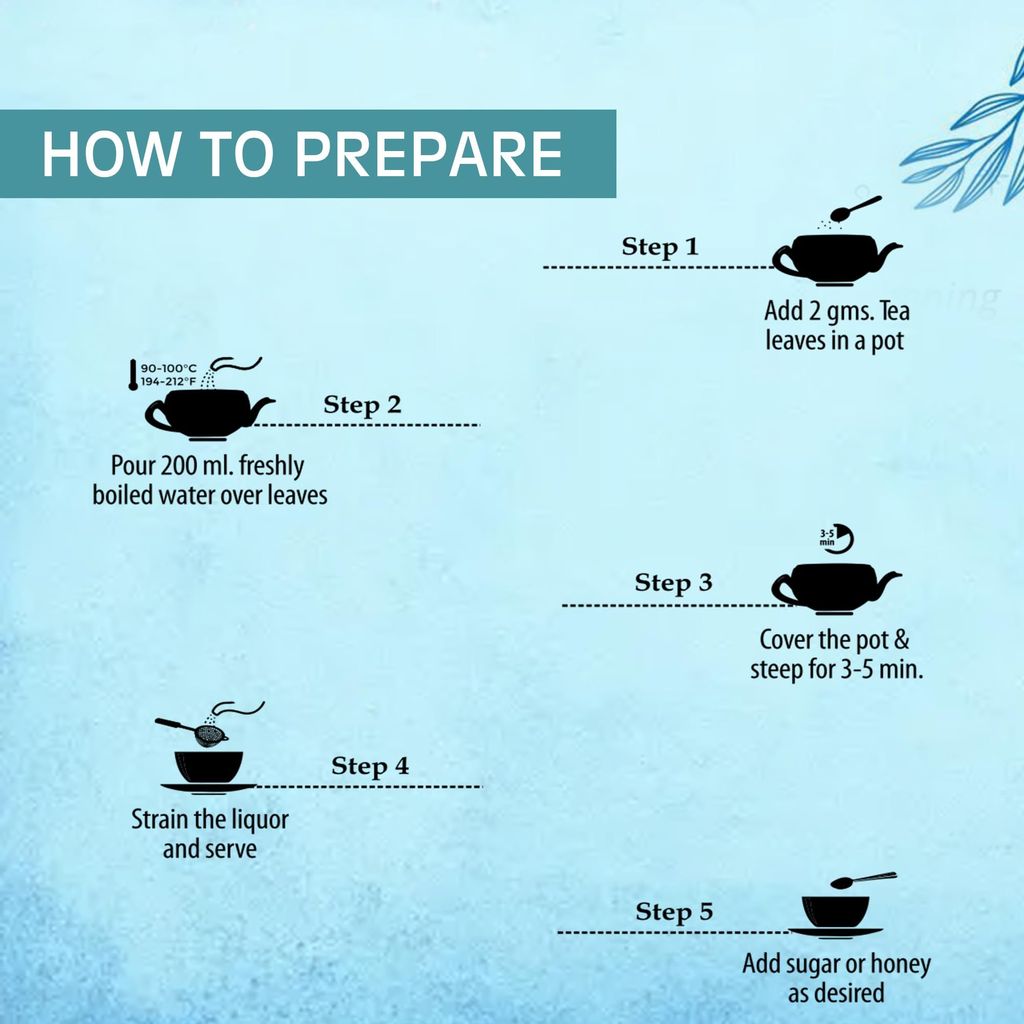 HOW TO PREPARE

Step 1

Add 2 gms. Tea leaves in a pot

90-100°C
194-212°F

Step 2

Pour 200 ml. freshly boiled water over leaves

3-5 min

Step 3

Cover the pot & steep for 3-5 min.

Step 4

Strain the liquor and serve

Step 5

Add sugar or honey as desired