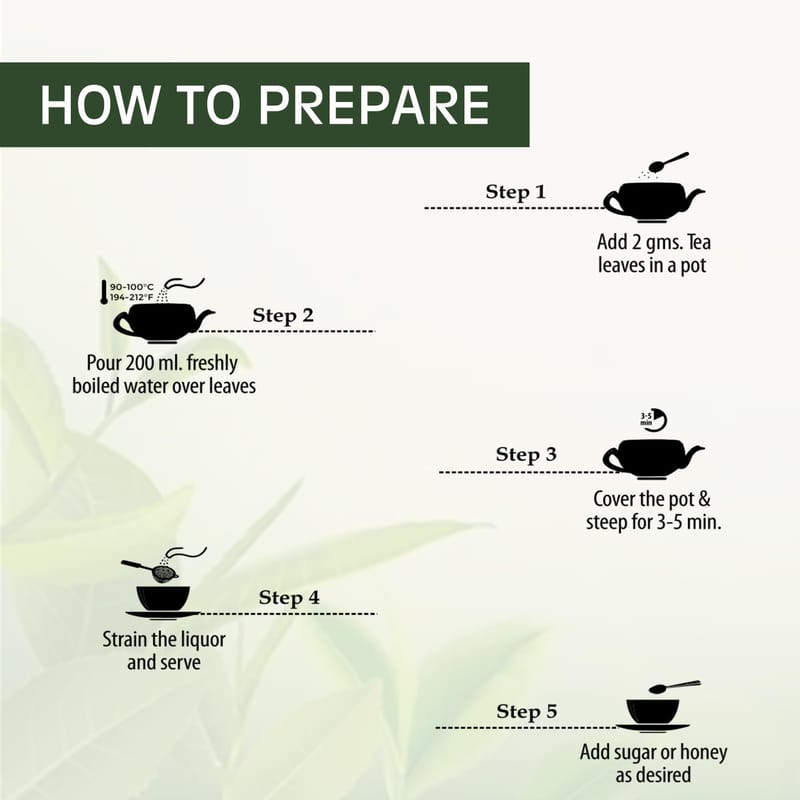 HOW TO PREPARE

Step 1

Add 2 gms. Tea leaves in a pot

90-100°C
194-212°F

Step 2

Pour 200 ml. freshly boiled water over leaves

3-5 min

Step 3

Cover the pot & steep for 3-5 min.

Step 4

Strain the liquor and serve

Step 5

Add sugar or honey as desired