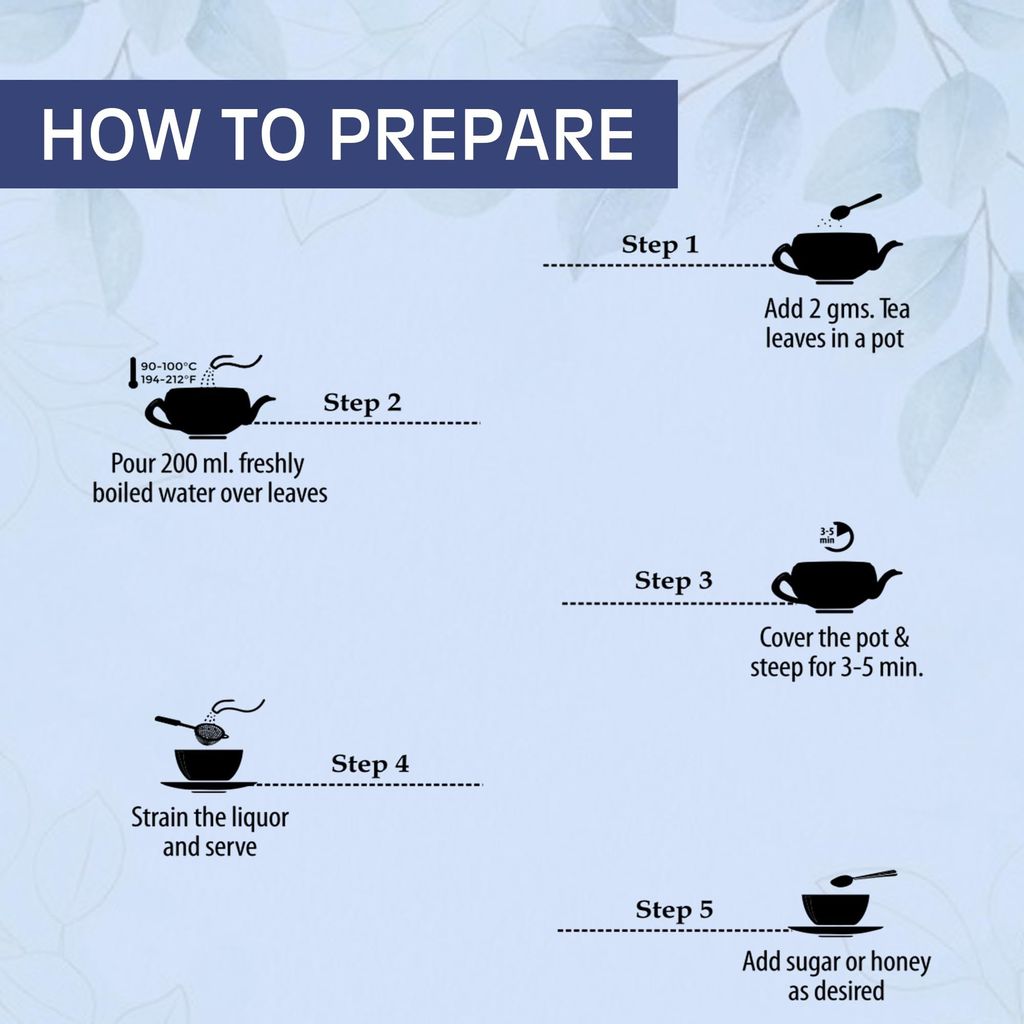 HOW TO PREPARE

Step 1

Add 2 gms. Tea leaves in a pot

90-100°C
194-212°F

Step 2

Pour 200 ml. freshly boiled water over leaves

3-5 min

Step 3

Cover the pot & steep for 3-5 min.

Step 4

Strain the liquor and serve

Step 5

Add sugar or honey as desired