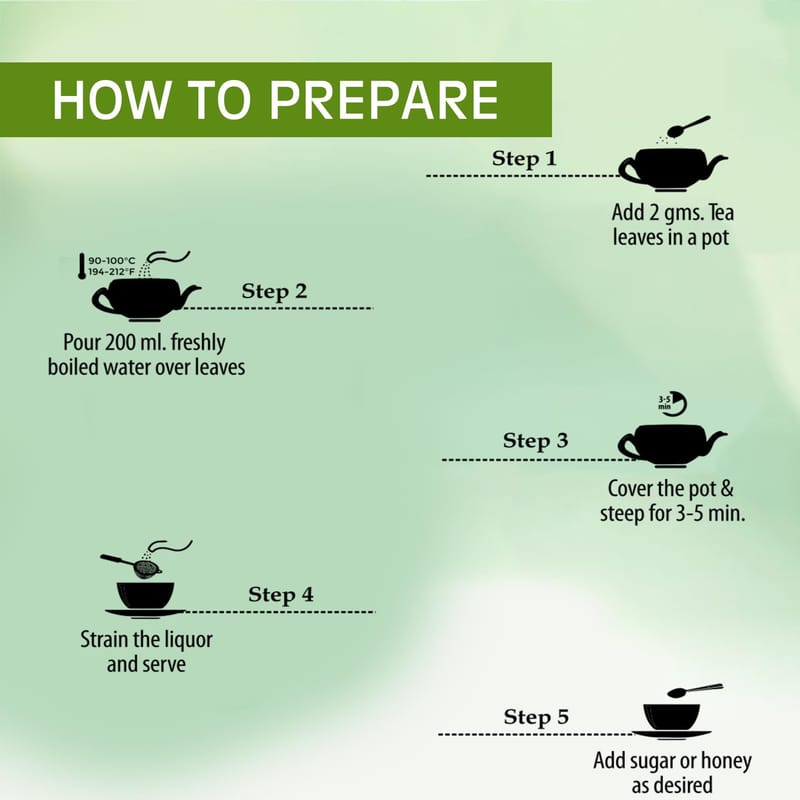 HOW TO PREPARE

Step 1

Add 2 gms. Tea leaves in a pot

90-100°C
194-212°F

Step 2

Pour 200 ml. freshly boiled water over leaves

3-5 min

Step 3

Cover the pot & steep for 3-5 min.

Step 4

Strain the liquor and serve

Step 5

Add sugar or honey as desired