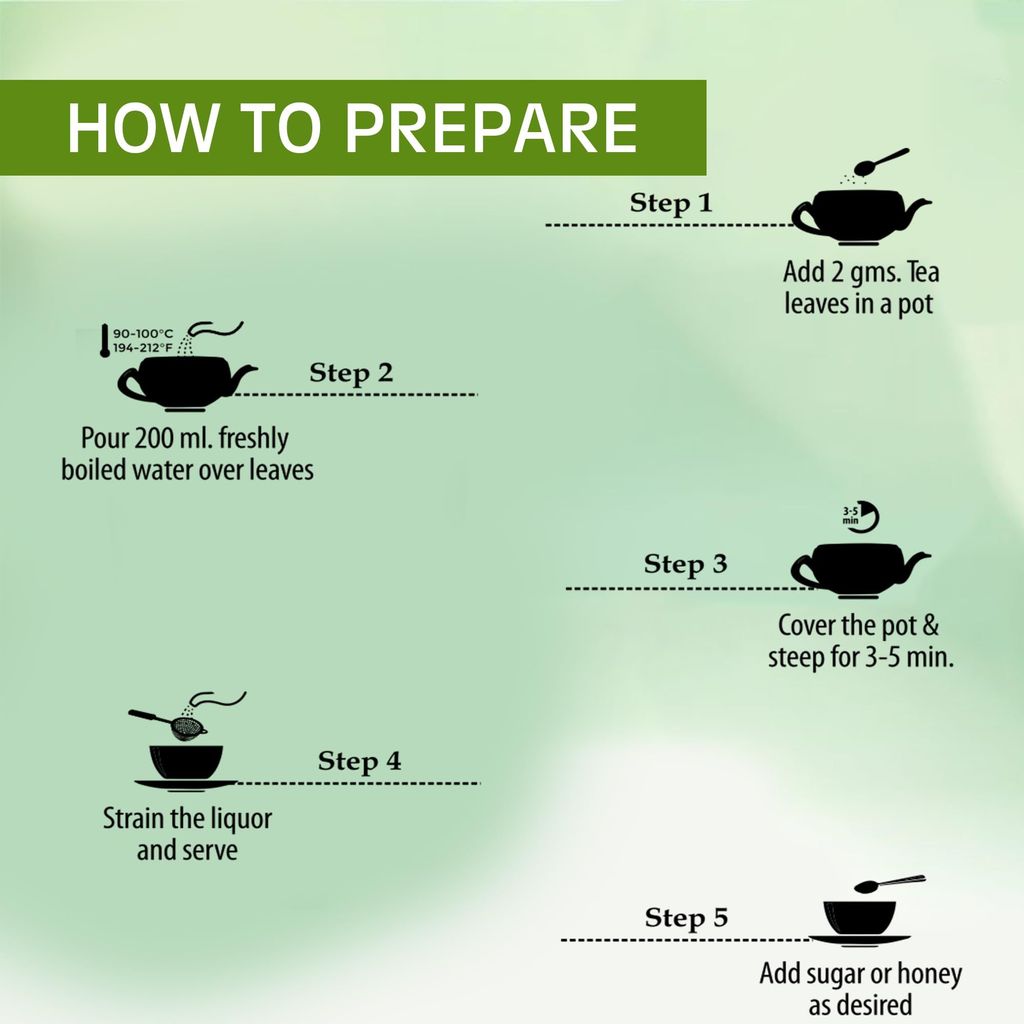 HOW TO PREPARE

Step 1

Add 2 gms. Tea leaves in a pot

90-100°C
194-212°F

Step 2

Pour 200 ml. freshly boiled water over leaves

3-5 min

Step 3

Cover the pot & steep for 3-5 min.

Step 4

Strain the liquor and serve

Step 5

Add sugar or honey as desired