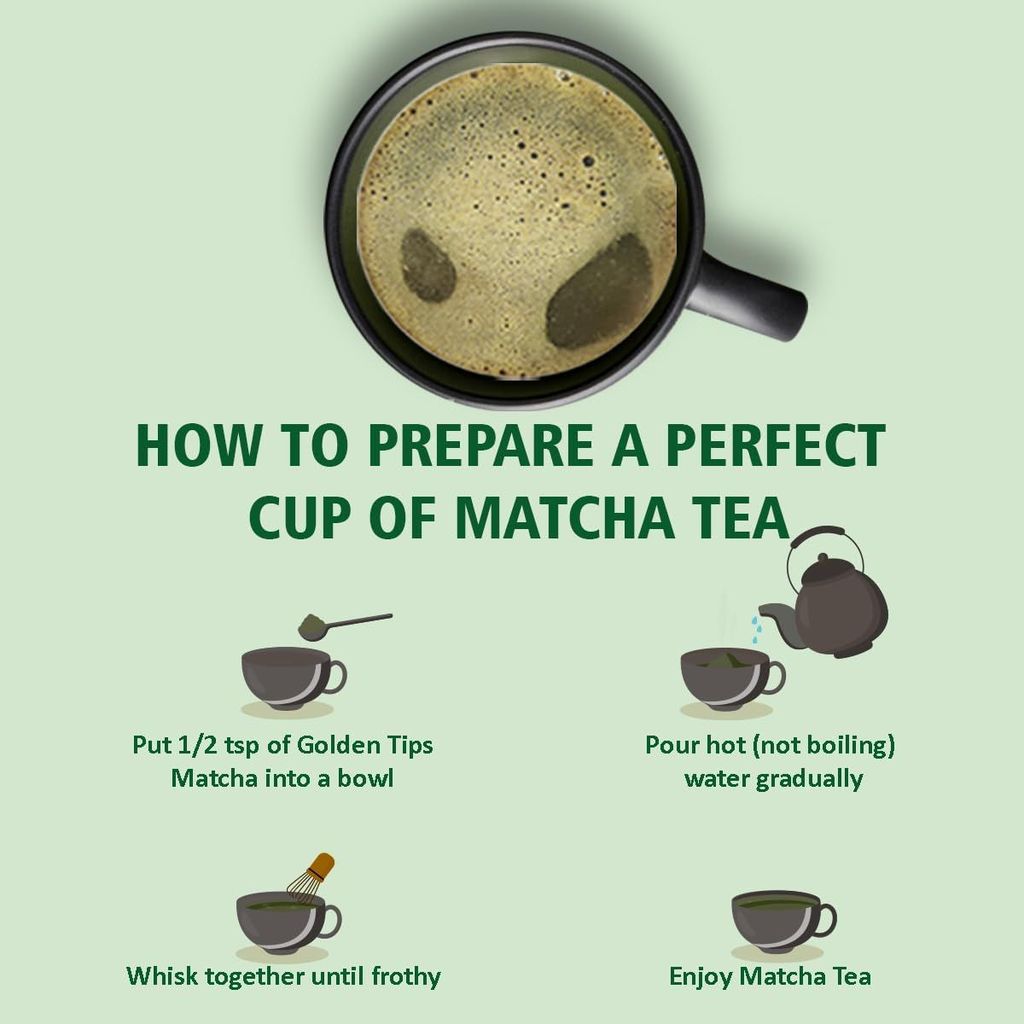 HOW TO PREPARE A PERFECT CUP OF MATCHA TEA

Put 1/2 tsp of Golden Tips Matcha into a bowl

Pour hot (not boiling) water gradually

Whisk together until frothy

Enjoy Matcha Tea