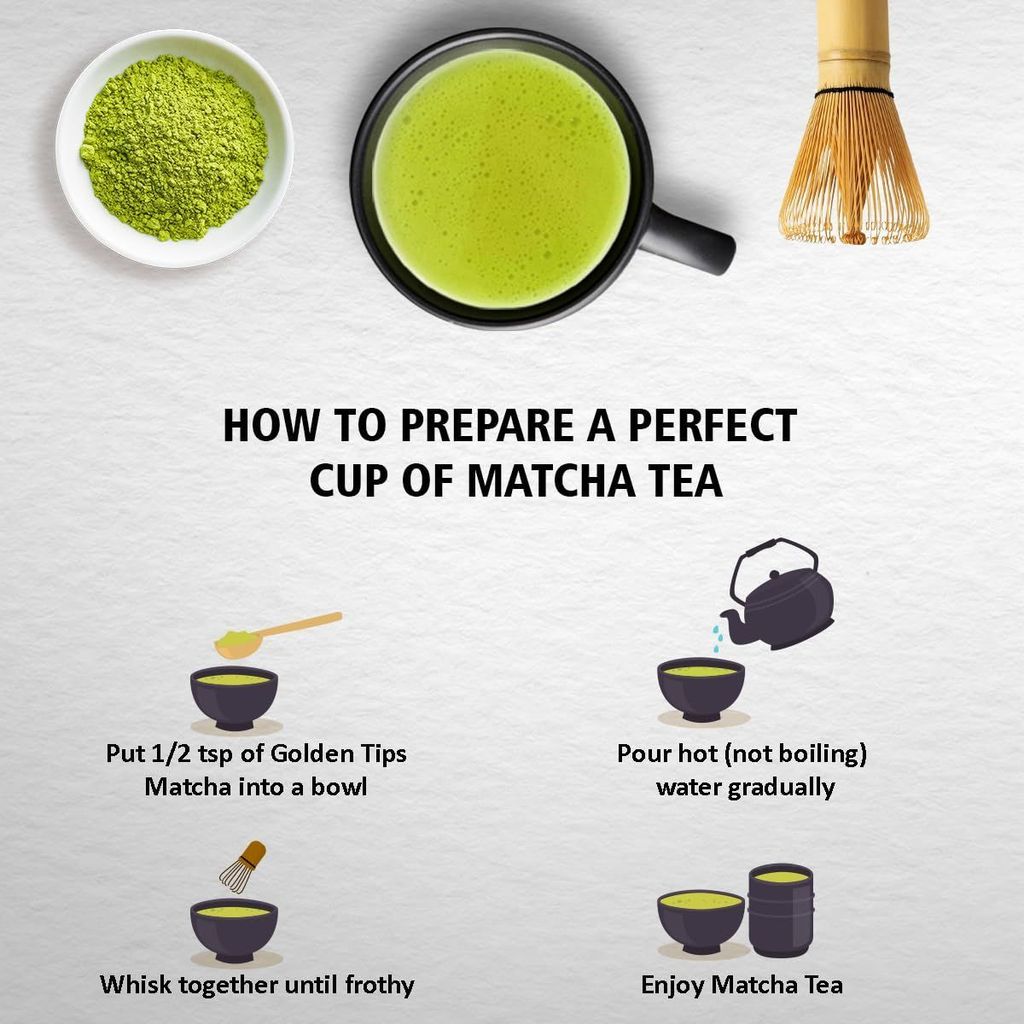 HOW TO PREPARE A PERFECT CUP OF MATCHA TEA

Put 1/2 tsp of Golden Tips Matcha into a bowl

Pour hot (not boiling) water gradually

Whisk together until frothy

Enjoy Matcha Tea