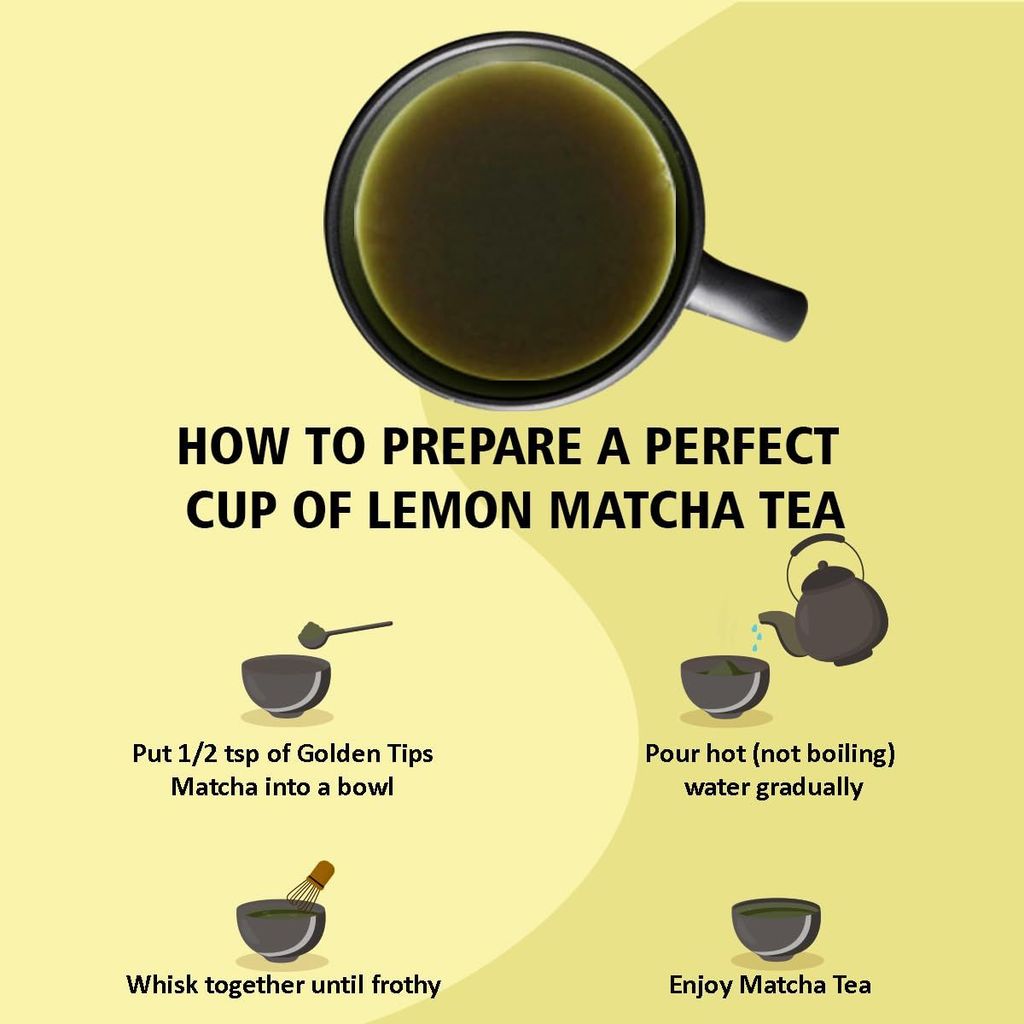 HOW TO PREPARE A PERFECT CUP OF LEMON MATCHA TEA

Put 1/2 tsp of Golden Tips Matcha into a bowl

Pour hot (not boiling) water gradually

Whisk together until frothy

Enjoy Matcha Tea