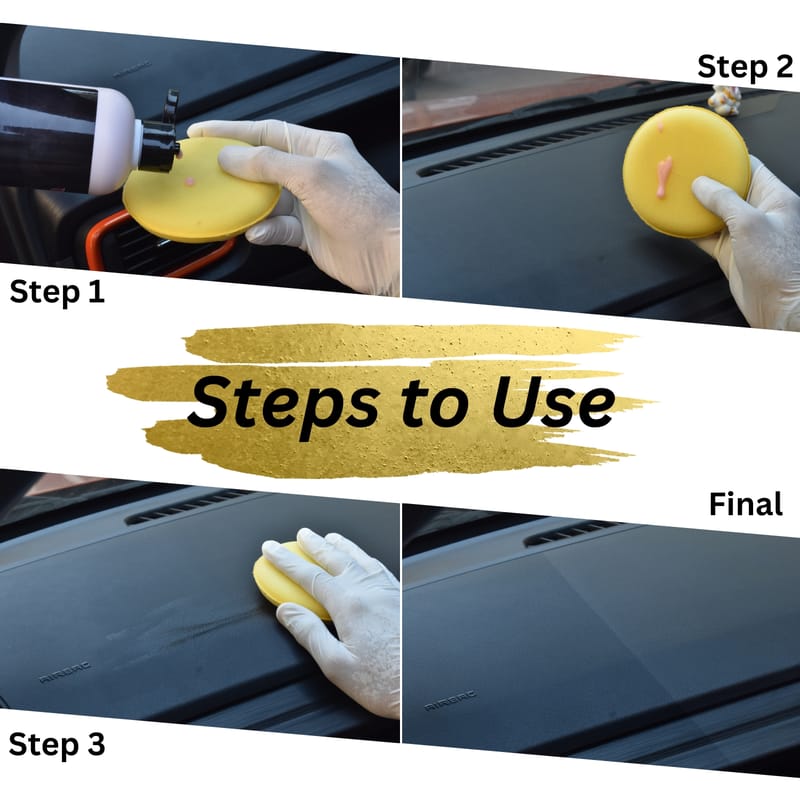 Step 2

Step 1

Steps to Use

Final

AIRBAG

AIRBAG

Step 3