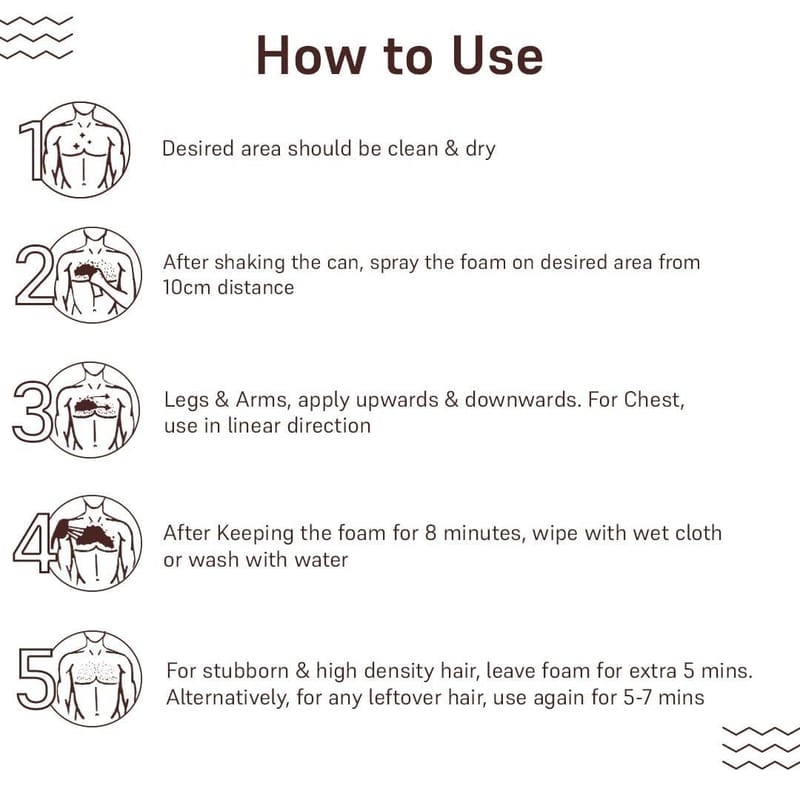 How to Use

1 Desired area should be clean & dry

2 After shaking the can, spray the foam on desired area from 10cm distance

3 Legs & Arms, apply upwards & downwards. For Chest, use in linear direction

4 After Keeping the foam for 8 minutes, wipe with wet cloth or wash with water

5 For stubborn & high density hair, leave foam for extra 5 mins. Alternatively, for any leftover hair, use again for 5-7 mins