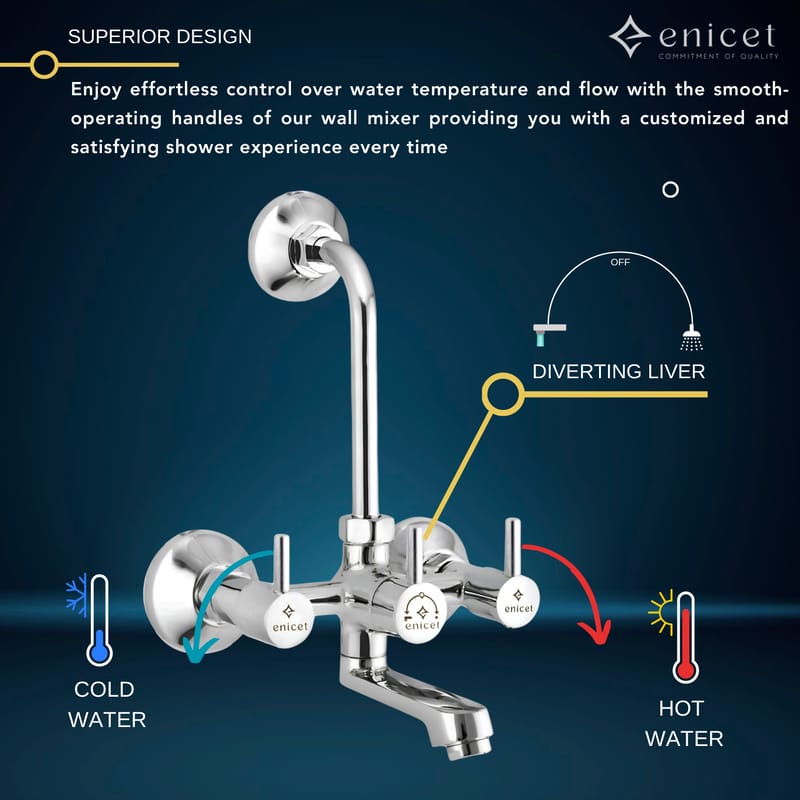 SUPERIOR DESIGN

enicet
COMMITMENT OF QUALITY

Enjoy effortless control over water temperature and flow with the smooth-operating handles of our wall mixer providing you with a customized and satisfying shower experience every time

OFF

DIVERTING LIVER

enicet

enicet

enicet

COLD WATER

HOT WATER