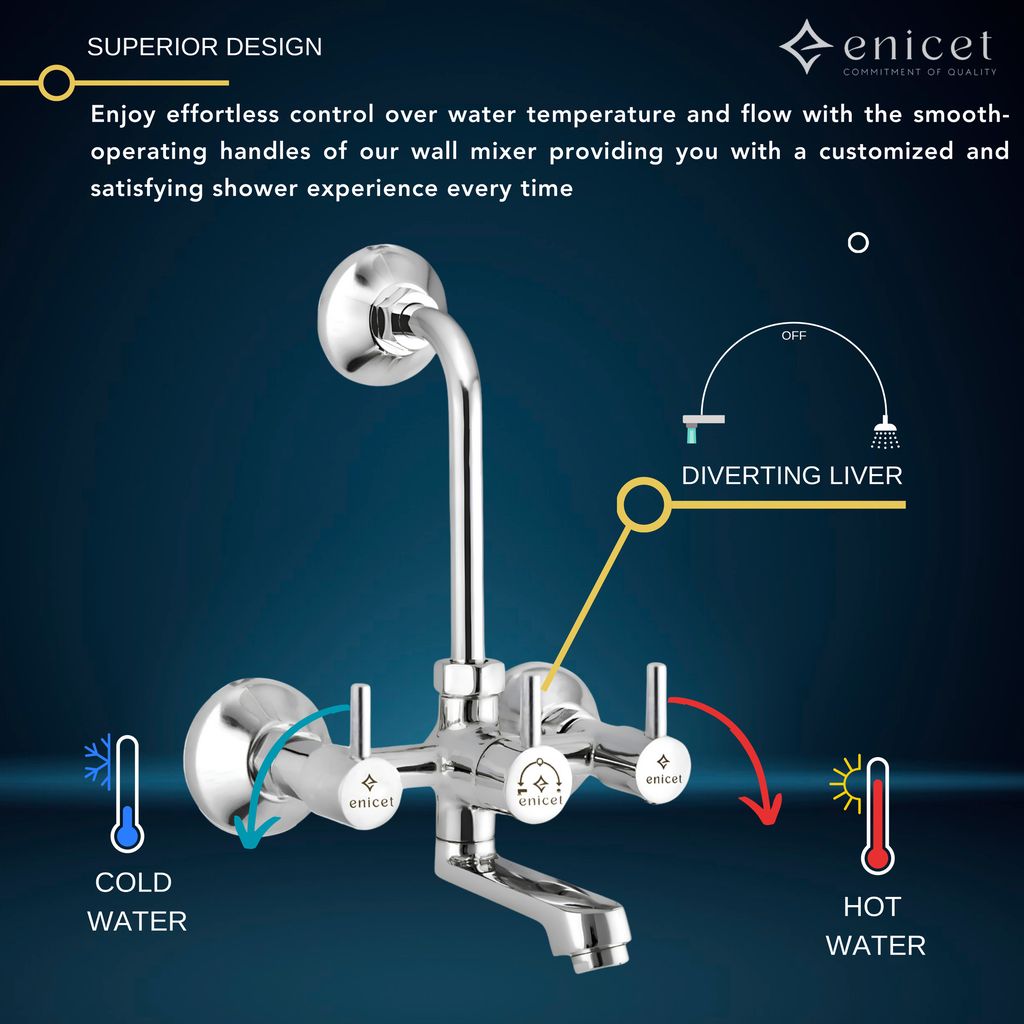 SUPERIOR DESIGN

enicet
COMMITMENT OF QUALITY

Enjoy effortless control over water temperature and flow with the smooth-operating handles of our wall mixer providing you with a customized and satisfying shower experience every time

OFF

DIVERTING LIVER

enicet

enicet

enicet

COLD WATER

HOT WATER