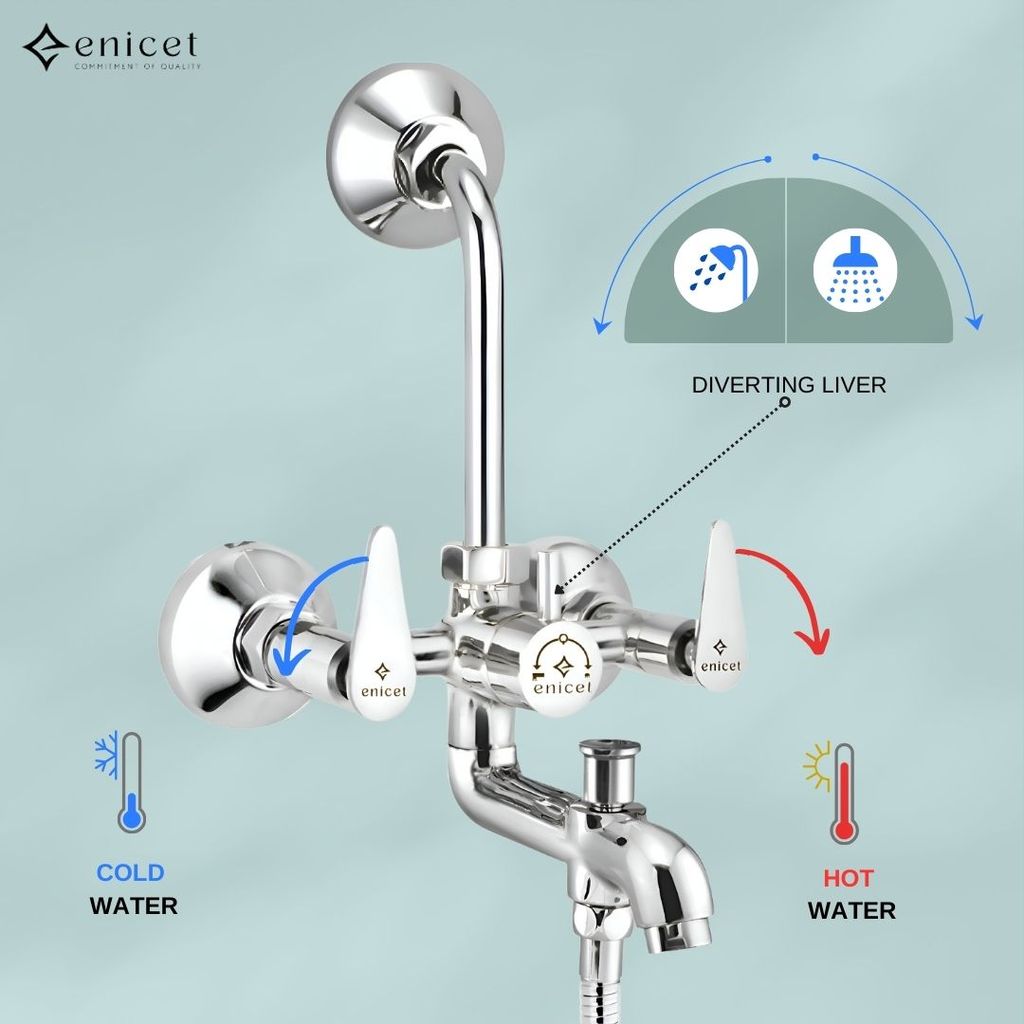 enicet
COMMITMENT OF QUALITY

DIVERTING LIVER

enicet

enicet

enicet

COLD
WATER

HOT
WATER