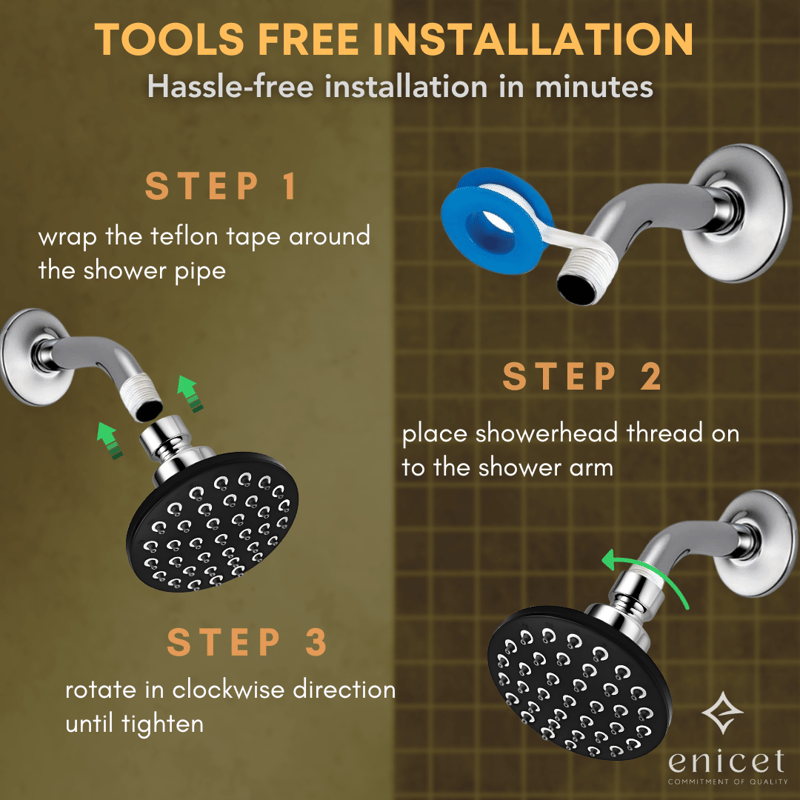 TOOLS FREE INSTALLATION
Hassle-free installation in minutes

STEP 1
wrap the teflon tape around the shower pipe

STEP 2
place showerhead thread on to the shower arm

STEP 3
rotate in clockwise direction until tighten

enicet
COMMITMENT OF QUALITY