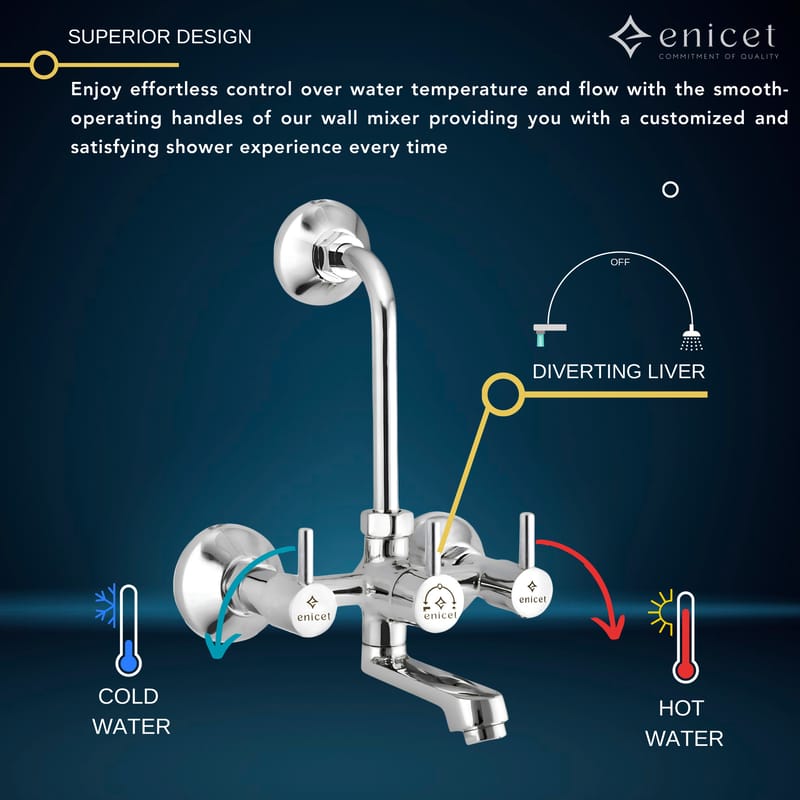 SUPERIOR DESIGN

enicet
COMMITMENT OF QUALITY

Enjoy effortless control over water temperature and flow with the smooth-operating handles of our wall mixer providing you with a customized and satisfying shower experience every time

OFF

DIVERTING LIVER

enicet

enicet

COLD WATER

HOT WATER